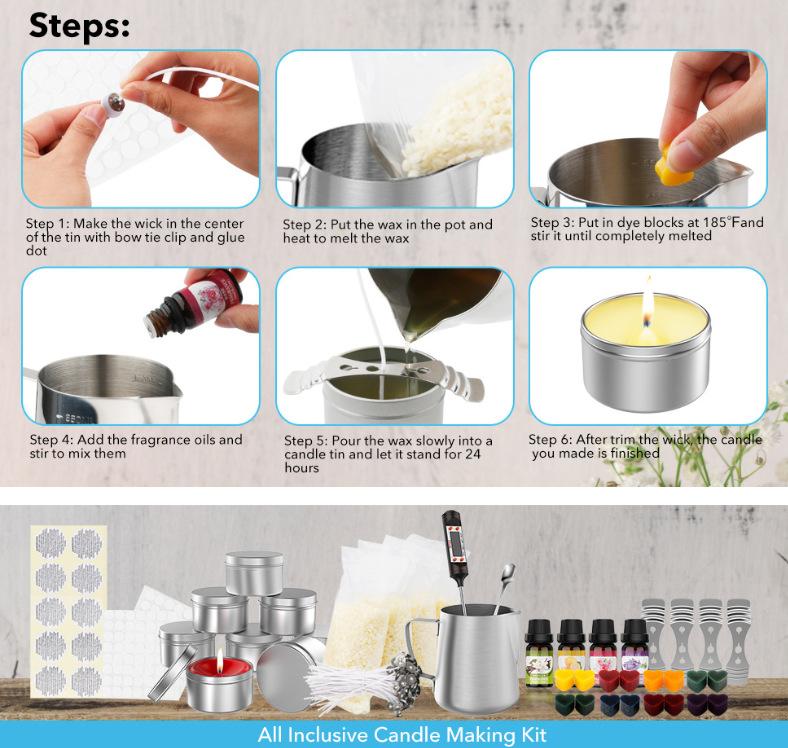 Steps:

Step 1: Make the wick in the center of the tin with bow tie clip and glue dot

Step 2: Put the wax in the pot and heat to melt the wax

Step 3: Put in dye blocks at 185°Fand stir it until completely melted

Step 4: Add the fragrance oils and stir to mix them

Step 5: Pour the wax slowly into a candle tin and let it stand for 24 hours

Step 6: After trim the wick, the candle you made is finished

All Inclusive Candle Making Kit