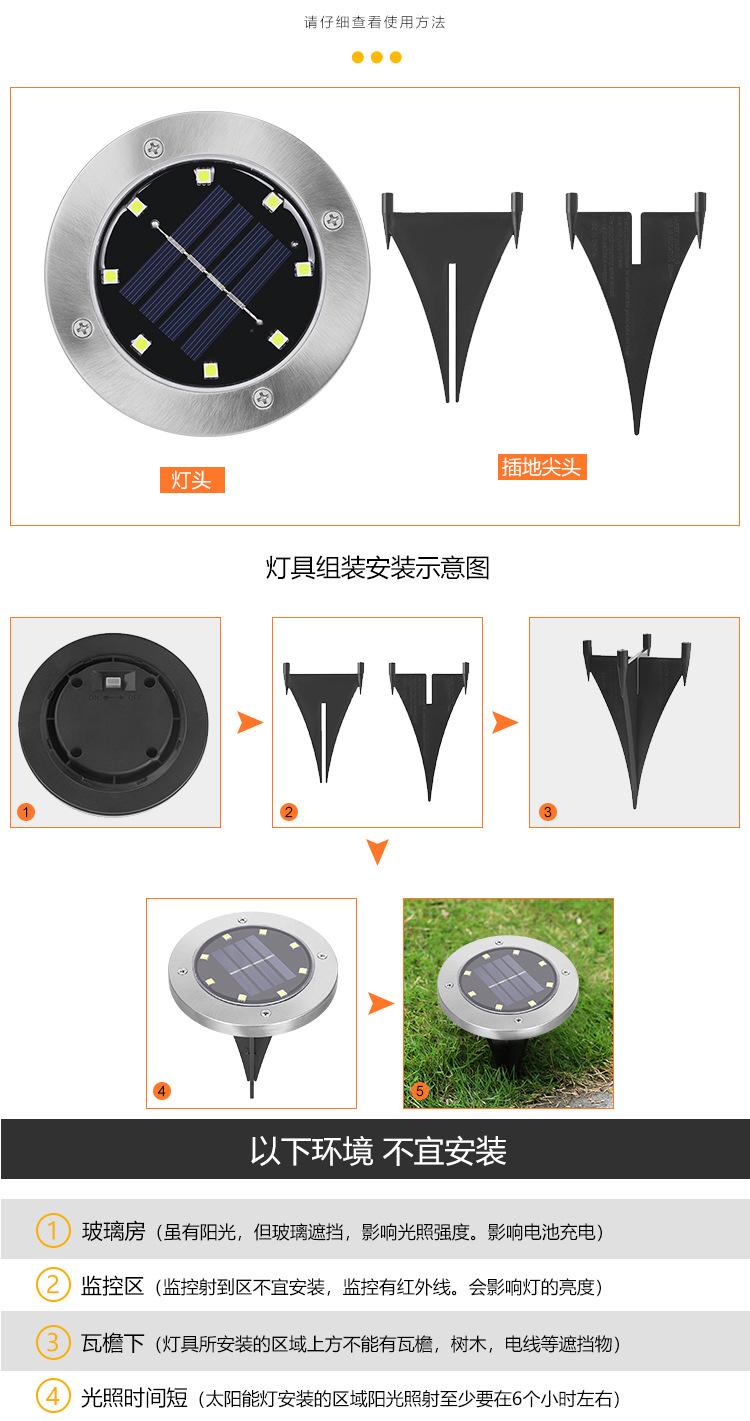 请仔细查看使用方法

灯头

插地尖头

灯具组装安装示意图

1

2

3

4

5

以下环境 不宜安装

1 玻璃房（虽有阳光，但玻璃遮挡，影响光照强度。影响电池充电）

2 监控区（监控射到区不宜安装，监控有红外线。会影响灯的亮度）

3 瓦檐下（灯具所安装的区域上方不能有瓦檐，树木，电线等遮挡物）

4 光照时间短（太阳能灯安装的区域阳光照射至少要在6个小时左右）