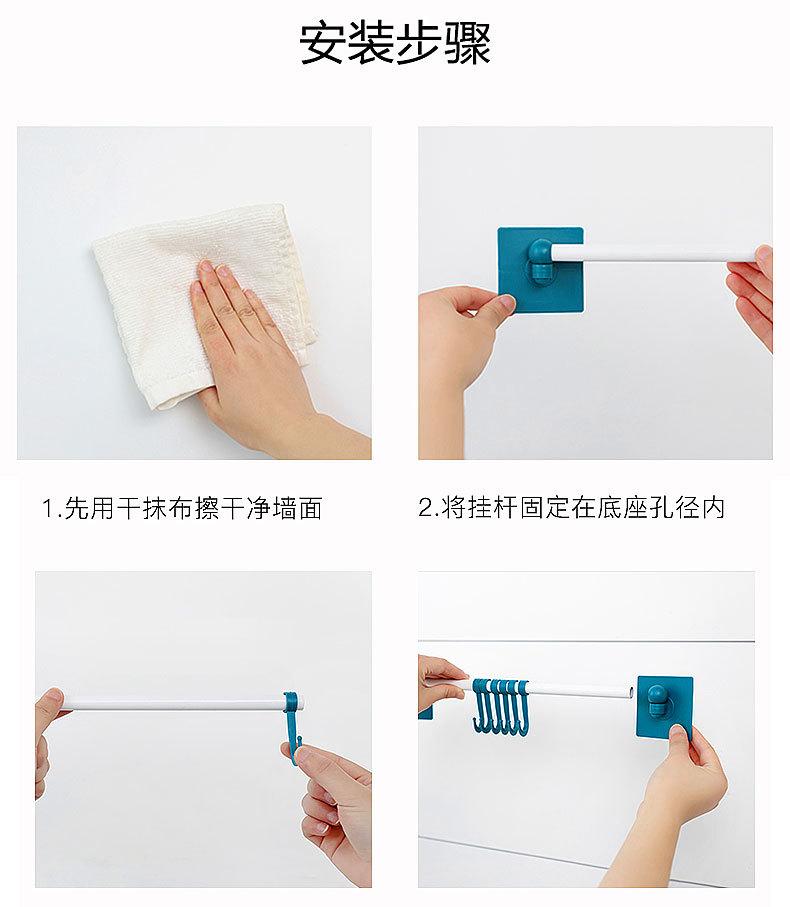 安装步骤

1.先用干抹布擦干净墙面

2.将挂杆固定在底座孔径内