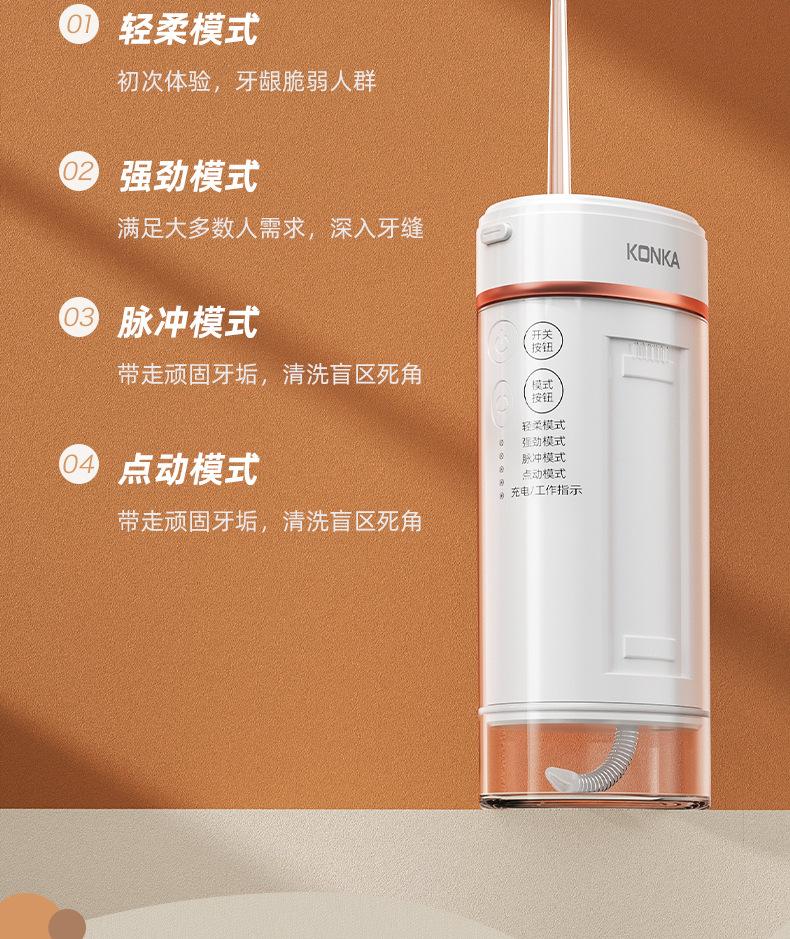 01 轻柔模式

初次体验，牙龈脆弱人群

02 强劲模式

满足大多数人需求，深入牙缝

03 脉冲模式

带走顽固牙垢，清洗盲区死角

04 点动模式

带走顽固牙垢，清洗盲区死角

KONKA

开关按钮

模式按钮

轻柔模式
强劲模式
脉冲模式
点动模式
充电/工作指示