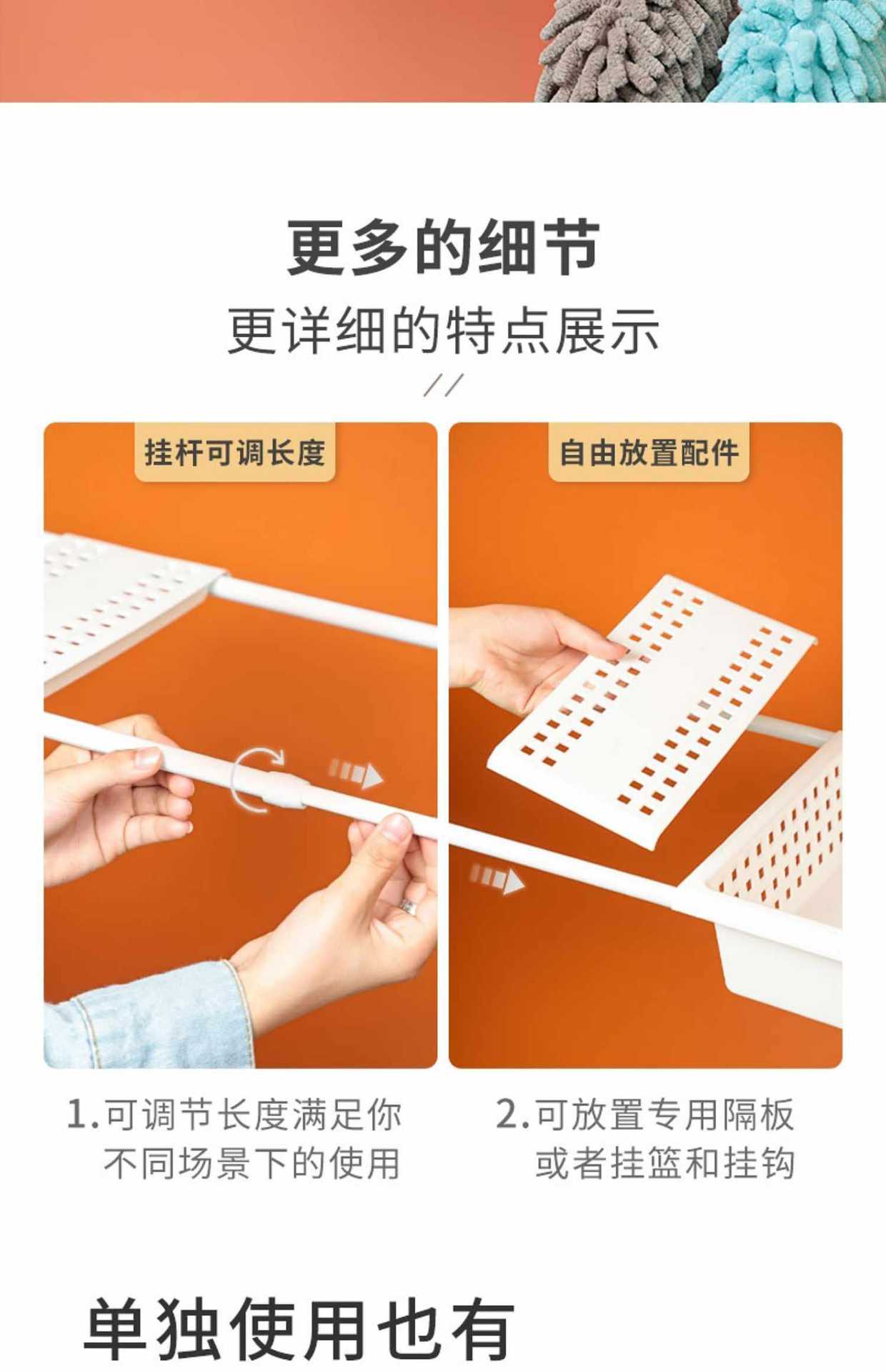 更多的细节
更详细的特点展示
//

挂杆可调长度

自由放置配件

1.可调节长度满足你不同场景下的使用

2.可放置专用隔板或者挂篮和挂钩

单独使用也有