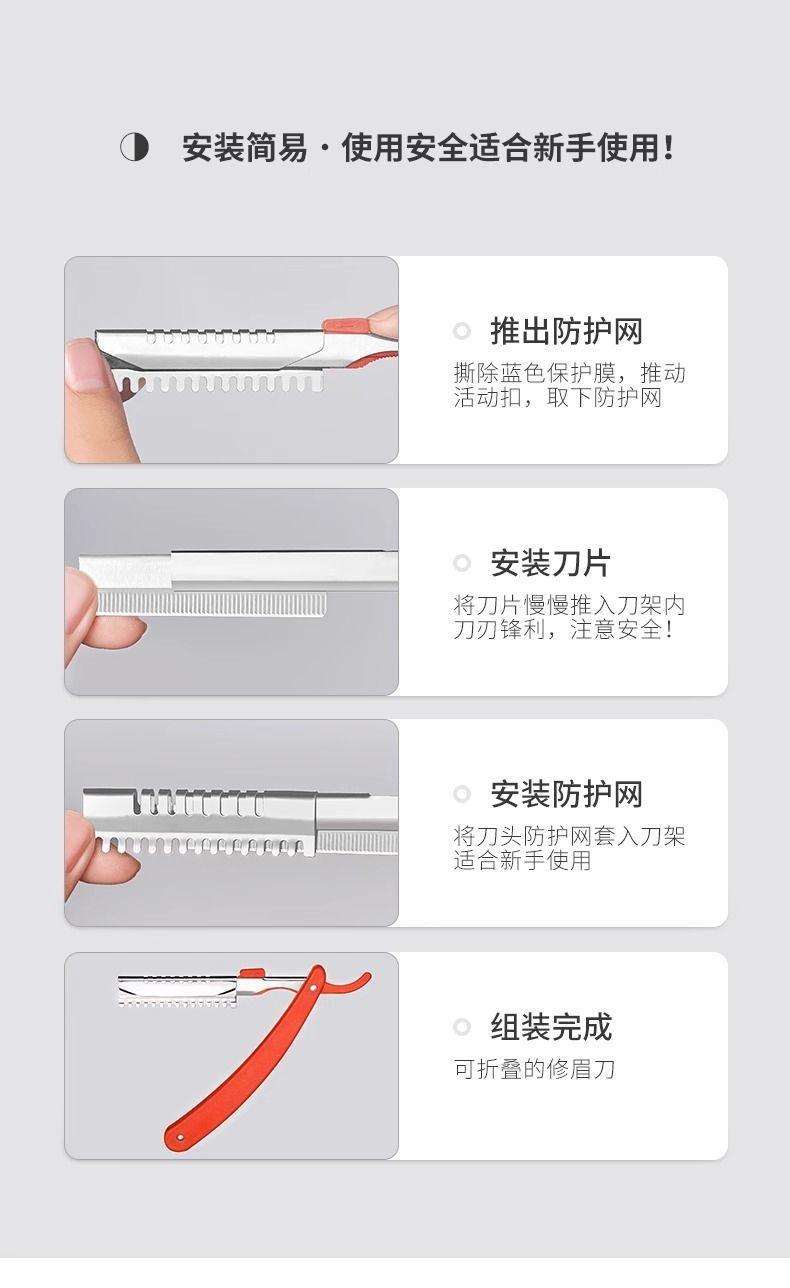 安装简易·使用安全适合新手使用!

推出防护网

撕除蓝色保护膜，推动活动扣，取下防护网

安装刀片

将刀片慢慢推入刀架内刀刃锋利，注意安全!

安装防护网

将刀头防护网套入刀架适合新手使用

组装完成

可折叠的修眉刀