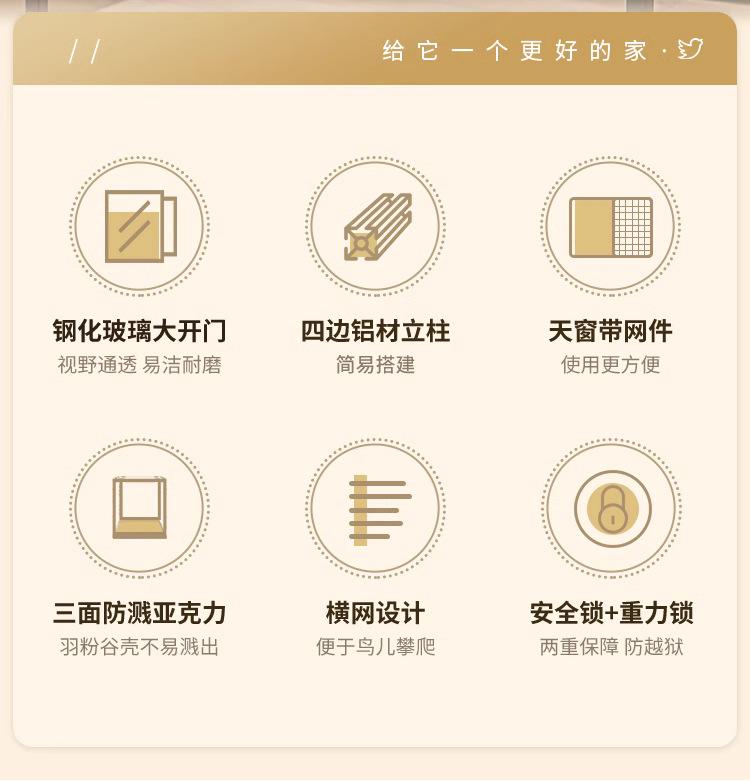 //

给它一个更好的家·

钢化玻璃大开门
视野通透 易洁耐磨

四边铝材立柱
简易搭建

天窗带网件
使用更方便

三面防溅亚克力
羽粉谷壳不易溅出

横网设计
便于鸟儿攀爬

安全锁+重力锁
两重保障 防越狱