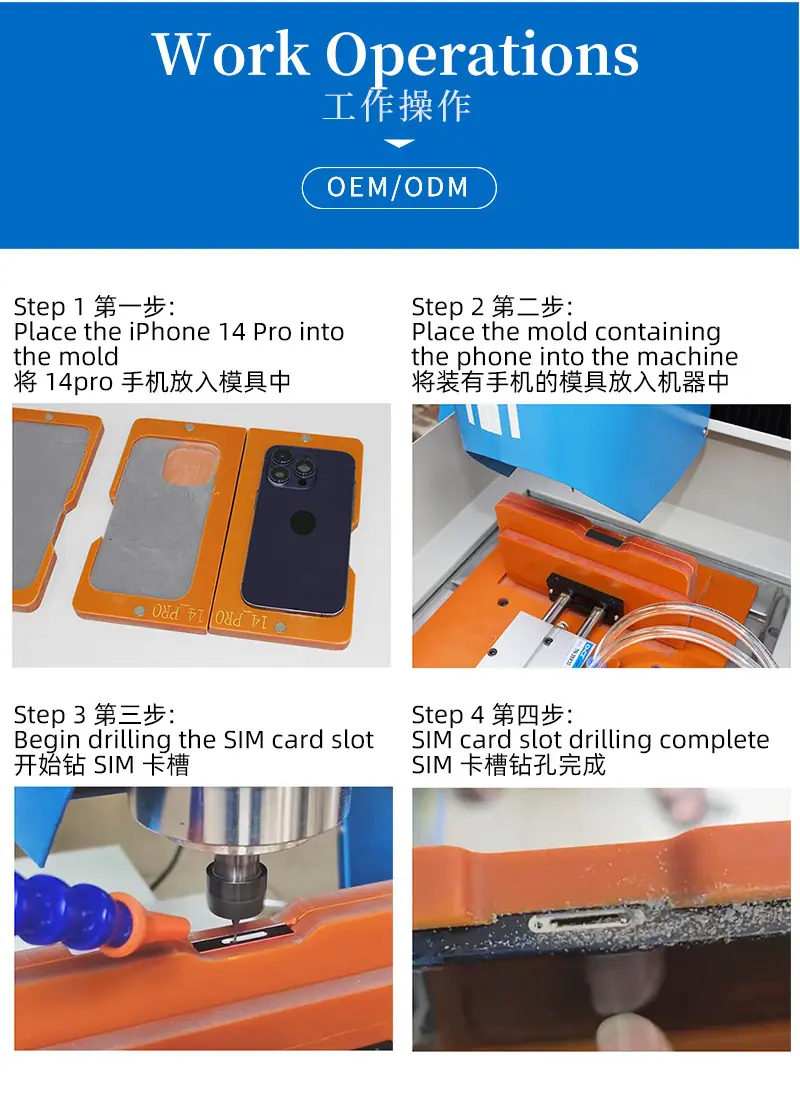 Work Operations
工作操作

OEM/ODM

Step 1 第一步:
Place the iPhone 14 Pro into the mold
将 14pro 手机放入模具中

14_PRO 14_PRO

Step 2 第二步:
Place the mold containing the phone into the machine
将装有手机的模具放入机器中

Step 3 第三步:
Begin drilling the SIM card slot
开始钻 SIM 卡槽

Step 4 第四步:
SIM card slot drilling complete
SIM 卡槽钻孔完成