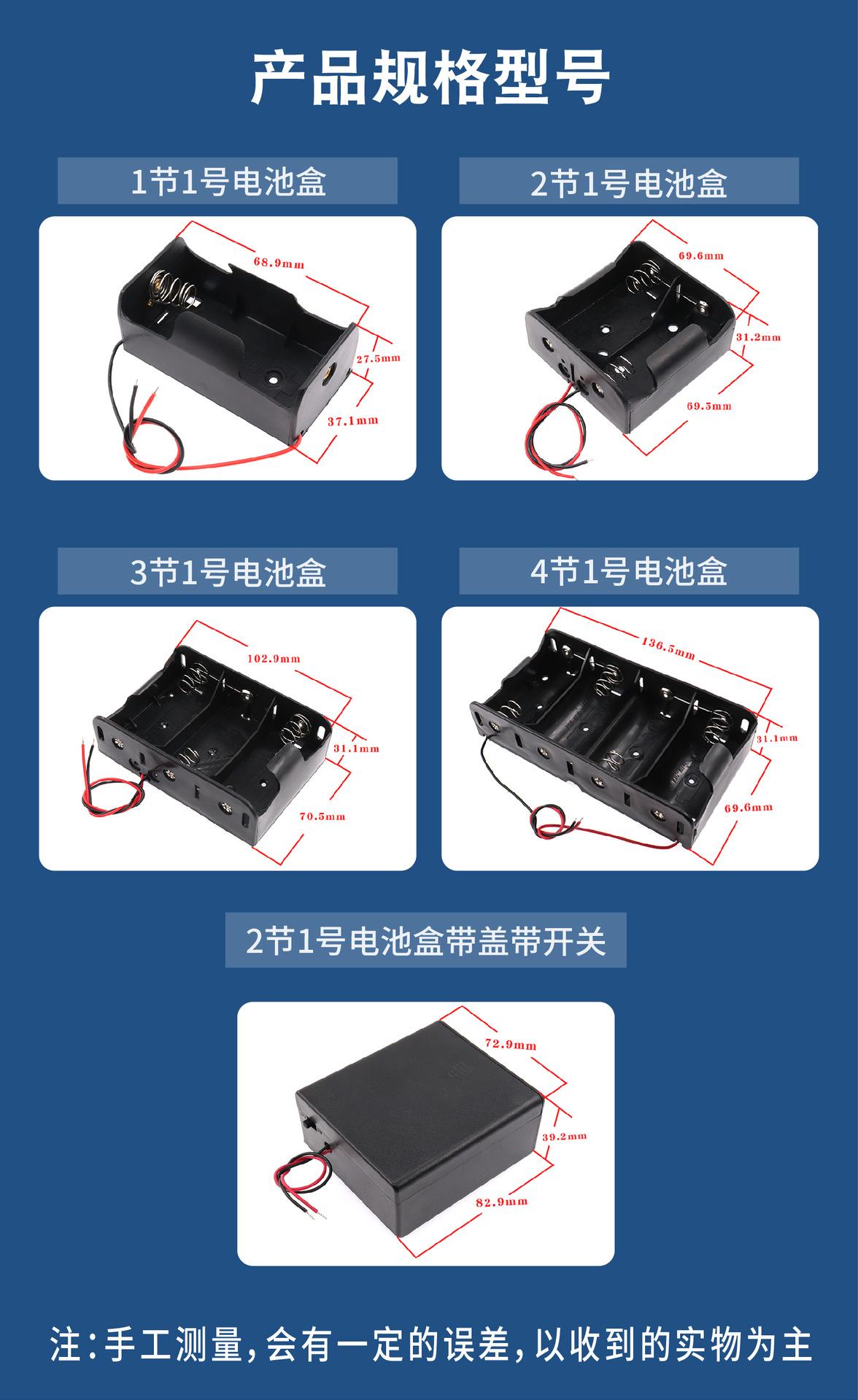 产品规格型号

1节1号电池盒

68.9mm
27.5mm
37.1mm

2节1号电池盒

69.6mm
31.2mm
69.5mm

3节1号电池盒

102.9mm
31.1mm
70.5mm

4节1号电池盒

136.5mm
31.1mm
69.6mm

2节1号电池盒带盖带开关

72.9mm
39.2mm
82.9mm

注：手工测量，会有一定的误差，以收到的实物为主