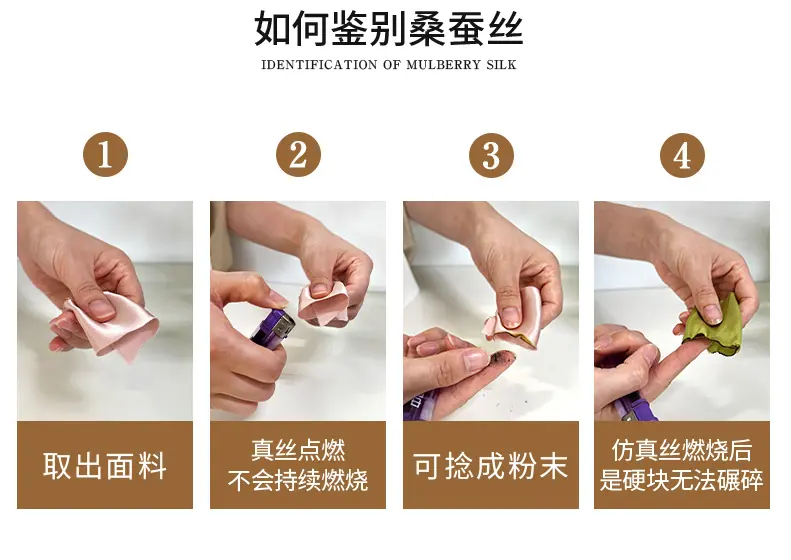 如何鉴别桑蚕丝
IDENTIFICATION OF MULBERRY SILK

1

取出面料

2

真丝点燃
不会持续燃烧

3

可捻成粉末

4

仿真丝燃烧后
是硬块无法碾碎