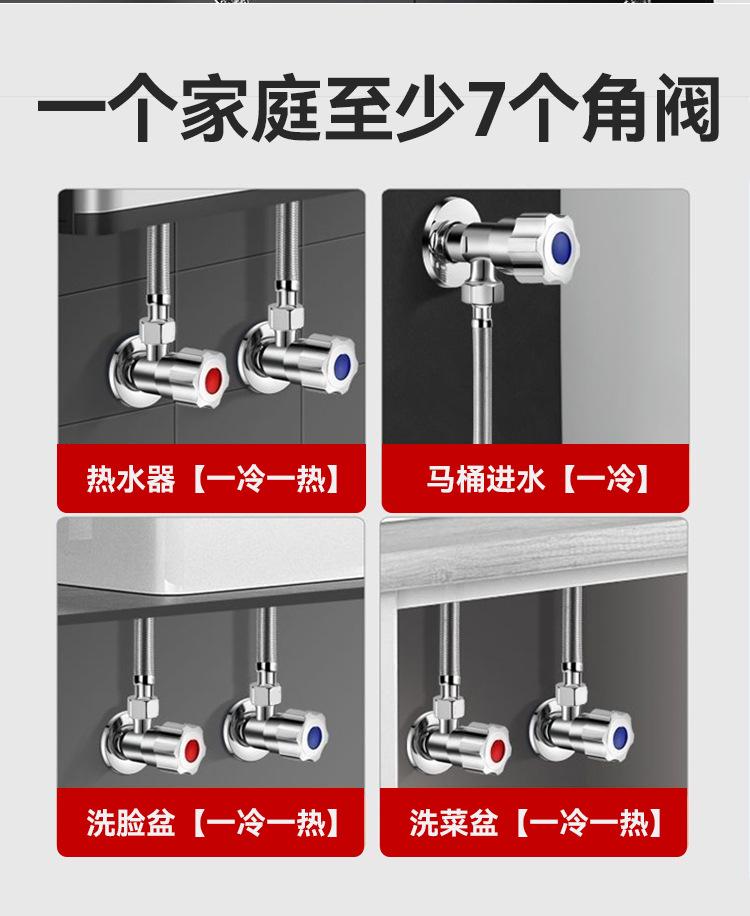 一个家庭至少7个角阀

热水器【一冷一热】

马桶进水【一冷】

洗脸盆【一冷一热】

洗菜盆【一冷一热】