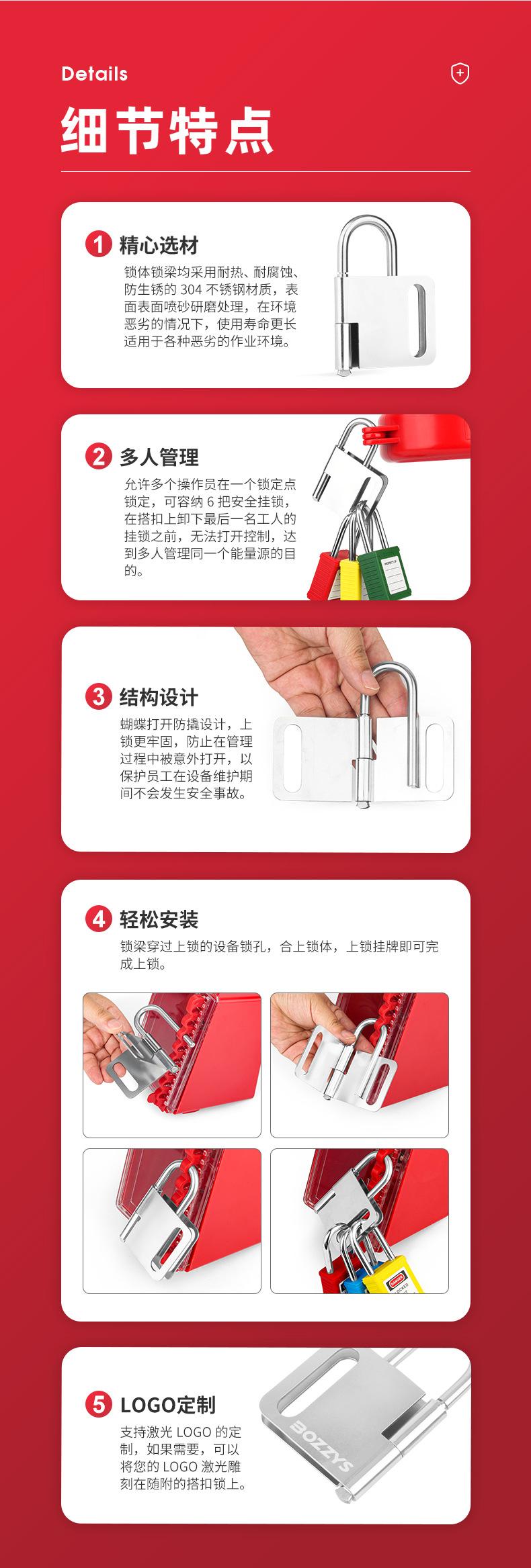 Details

细节特点

1 精心选材

锁体锁梁均采用耐热、耐腐蚀、防生锈的 304 不锈钢材质，表面表面喷砂研磨处理，在环境恶劣的情况下，使用寿命更长适用于各种恶劣的作业环境。

2 多人管理

允许多个操作员在一个锁定点锁定，可容纳 6 把安全挂锁，在搭扣上卸下最后一名工人的挂锁之前，无法打开控制，达到多人管理同一个能量源的目的。

3 结构设计

蝴蝶打开防撬设计，上锁更牢固，防止在管理过程中被意外打开，以保护员工在设备维护期间不会发生安全事故。

4 轻松安装

锁梁穿过上锁的设备锁孔，合上锁体，上锁挂牌即可完成上锁。

5 LOGO定制

支持激光 LOGO 的定制，如果需要，可以将您的 LOGO 激光雕刻在随附的搭扣锁上。

BOZZYS