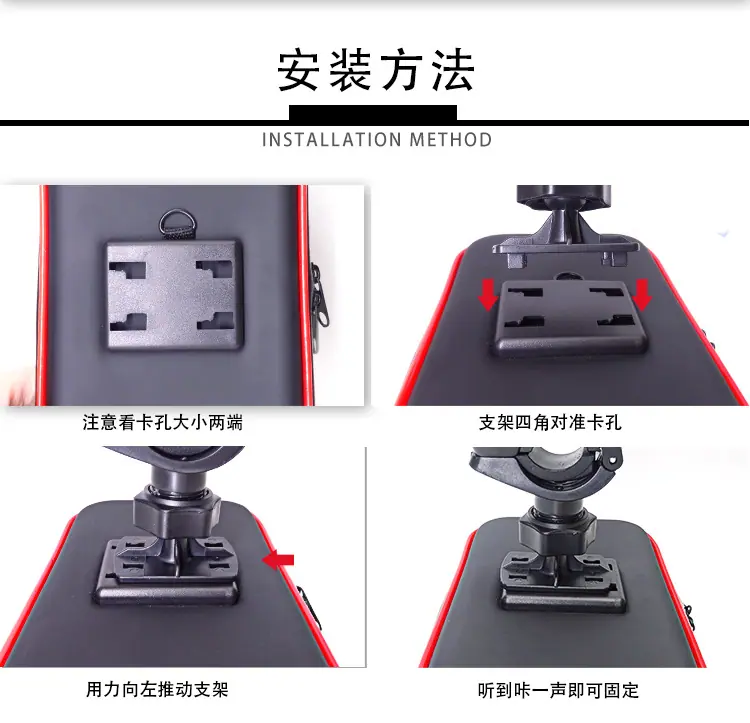 安装方法

INSTALLATION METHOD

注意看卡孔大小两端

支架四角对准卡孔

用力向左推动支架

听到咔一声即可固定