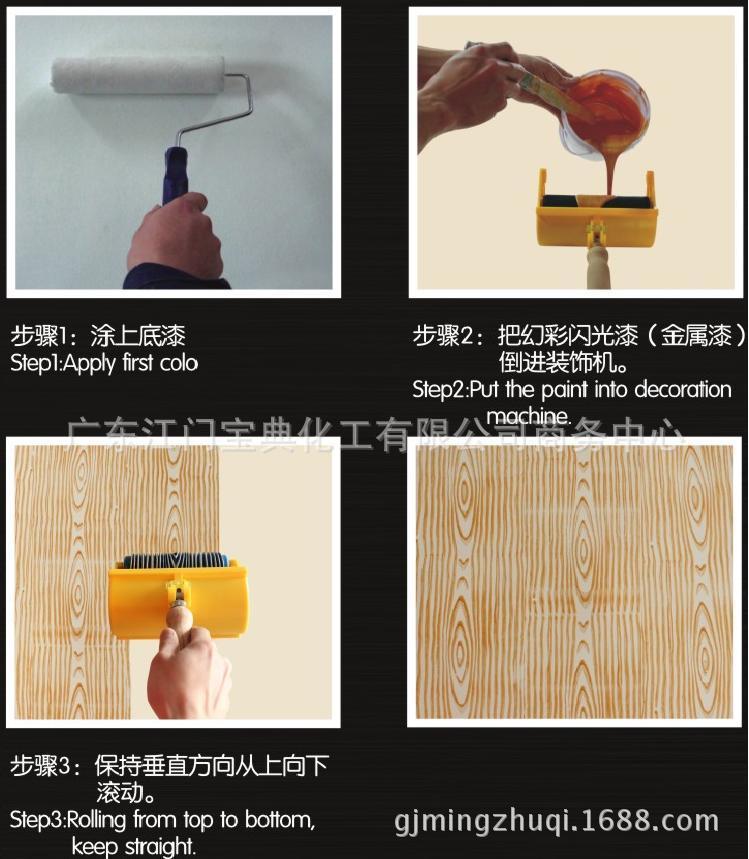 步骤1：涂上底漆
Step1:Apply first colo

步骤2：把幻彩闪光漆（金属漆）倒进装饰机。
Step2:Put the paint into decoration machine.

广东江门宝典化工有限公司商务中心

步骤3：保持垂直方向从上向下滚动。
Step3:Rolling from top to bottom, keep straight.

gjmingzhuqi.1688.com