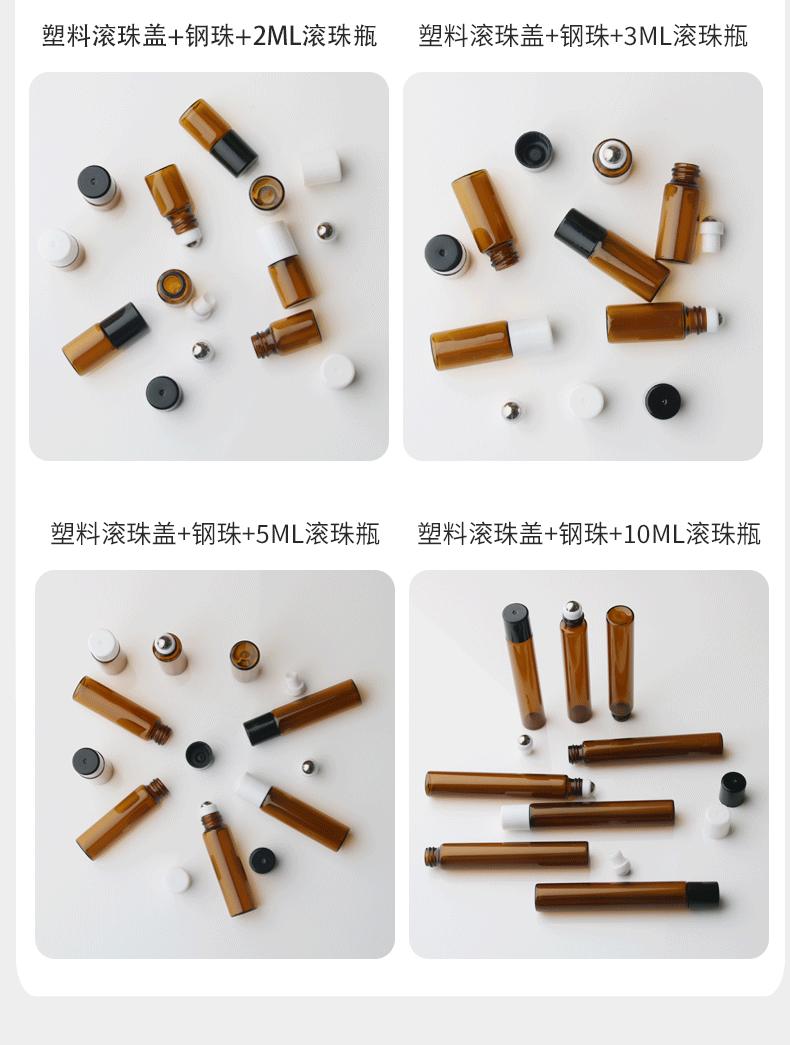 塑料滚珠盖+钢珠+2ML滚珠瓶

塑料滚珠盖+钢珠+3ML滚珠瓶

塑料滚珠盖+钢珠+5ML滚珠瓶

塑料滚珠盖+钢珠+10ML滚珠瓶