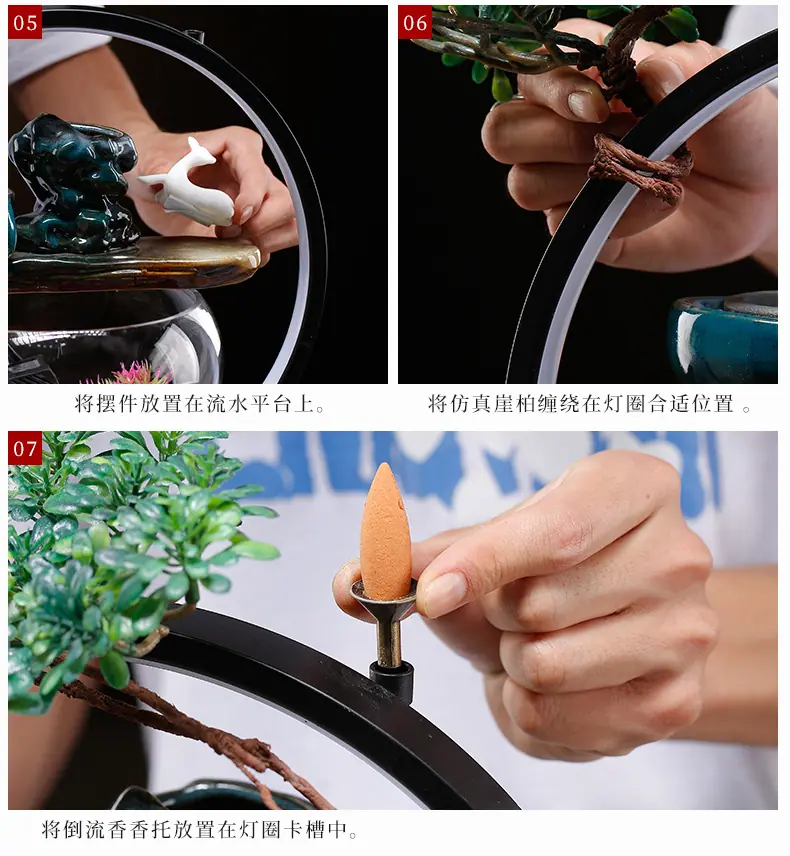 05

将摆件放置在流水平台上。

06

将仿真崖柏缠绕在灯圈合适位置 。

07

将倒流香香托放置在灯圈卡槽中。