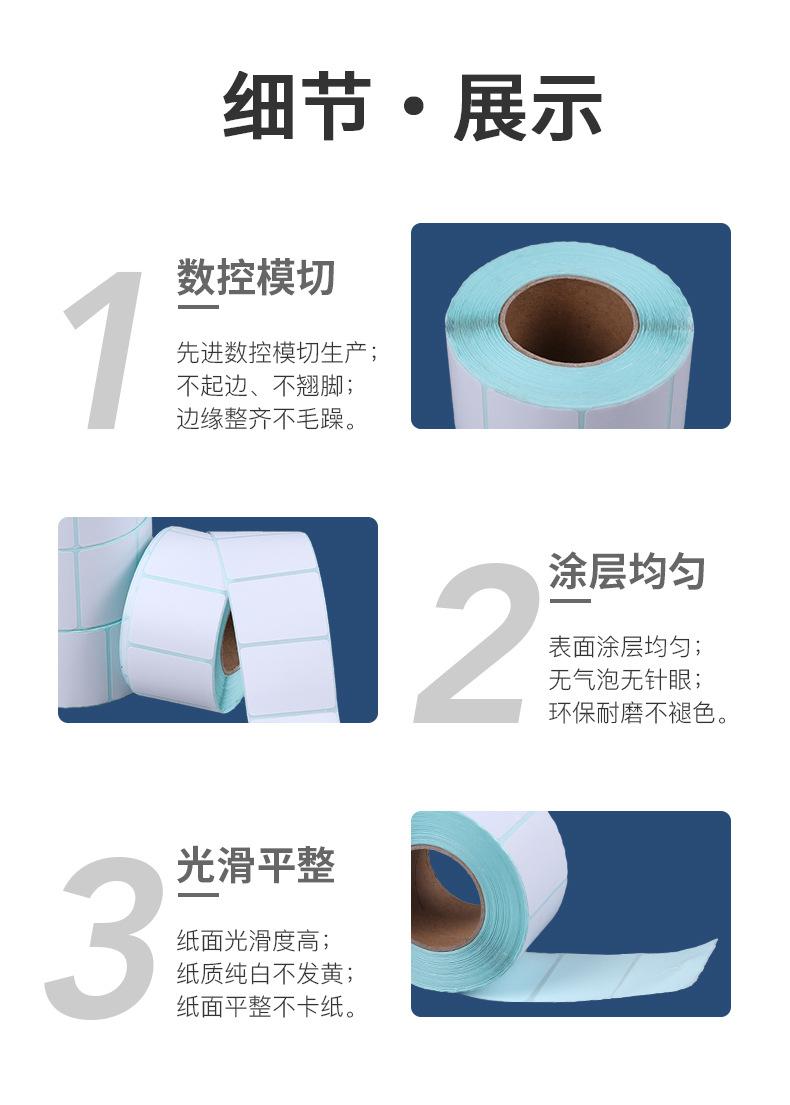 细节·展示

1

数控模切

先进数控模切生产；
不起边、不翘脚；
边缘整齐不毛躁。

2

涂层均匀

表面涂层均匀；
无气泡无针眼；
环保耐磨不褪色。

3

光滑平整

纸面光滑度高；
纸质纯白不发黄；
纸面平整不卡纸。