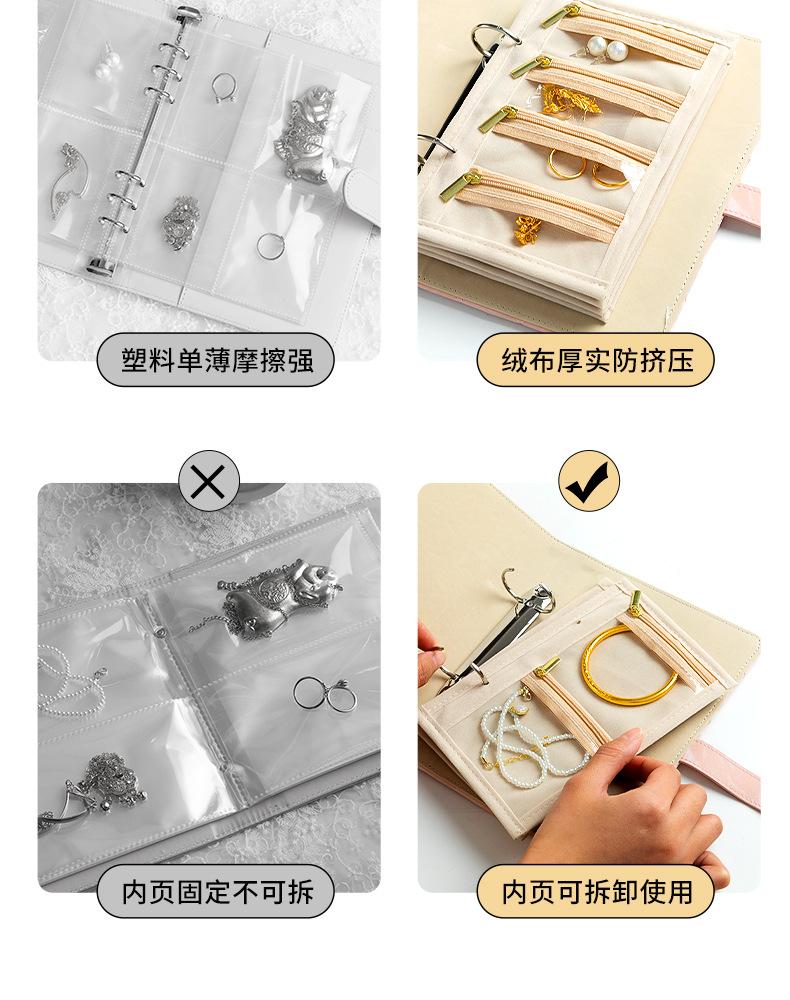 塑料单薄摩擦强

绒布厚实防挤压

内页固定不可拆

内页可拆卸使用