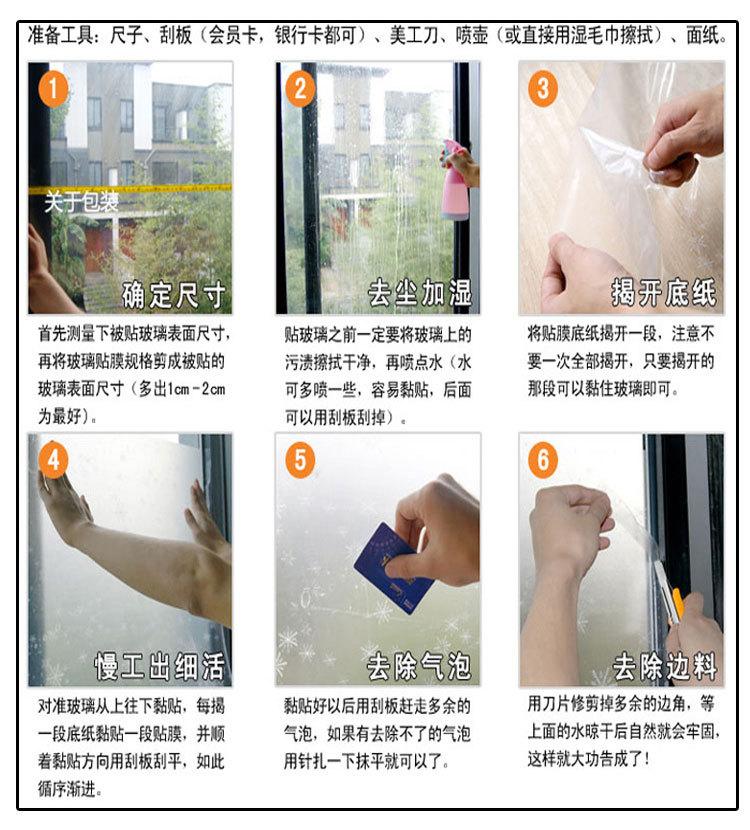 准备工具：尺子、刮板（会员卡，银行卡都可）、美工刀、喷壶（或直接用湿毛巾擦拭）、面纸。

1

关于包装

确定尺寸

首先测量下被贴玻璃表面尺寸，再将玻璃贴膜规格剪成被贴的玻璃表面尺寸（多出1cm-2cm为最好）。

2

去尘加湿

贴玻璃之前一定要将玻璃上的污渍擦拭干净，再喷点水（水可多喷一些，容易黏贴，后面可以用刮板刮掉）。

3

揭开底纸

将贴膜底纸揭开一段，注意不要一次全部揭开，只要揭开的那段可以黏住玻璃即可。

4

慢工出细活

对准玻璃从上往下黏贴，每揭一段底纸黏贴一段贴膜，并顺着黏贴方向用刮板刮平，如此循序渐进。

5

去除气泡

黏贴好以后用刮板赶走多余的气泡，如果有去除不了的气泡用针扎一下抹平就可以了。

6

去除边料

用刀片修剪掉多余的边角，等上面的水晾干后自然就会牢固，这样就大功告成了！