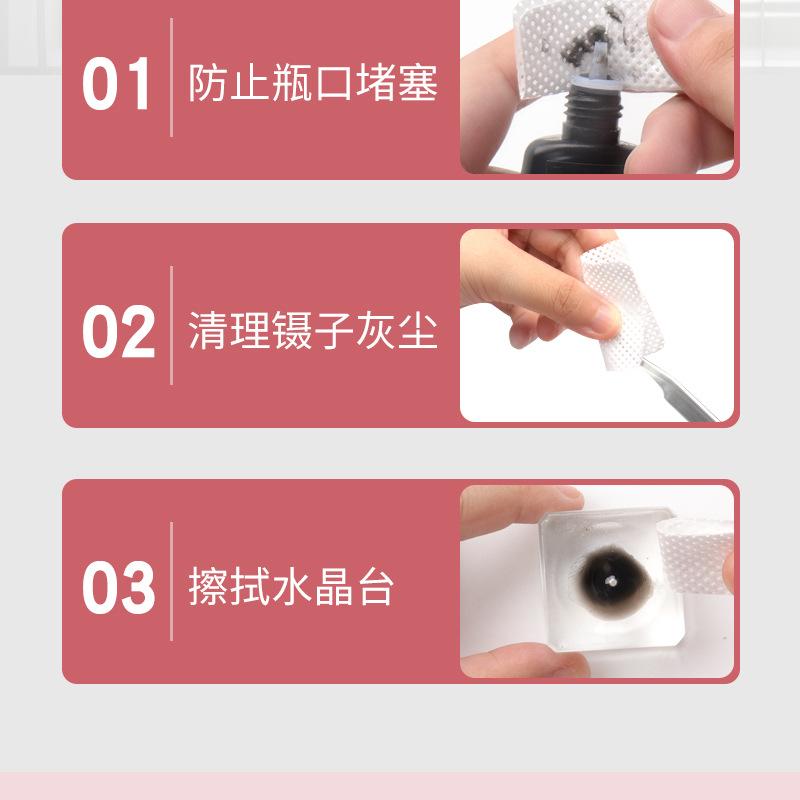 01 防止瓶口堵塞

02 清理镊子灰尘

03 擦拭水晶台