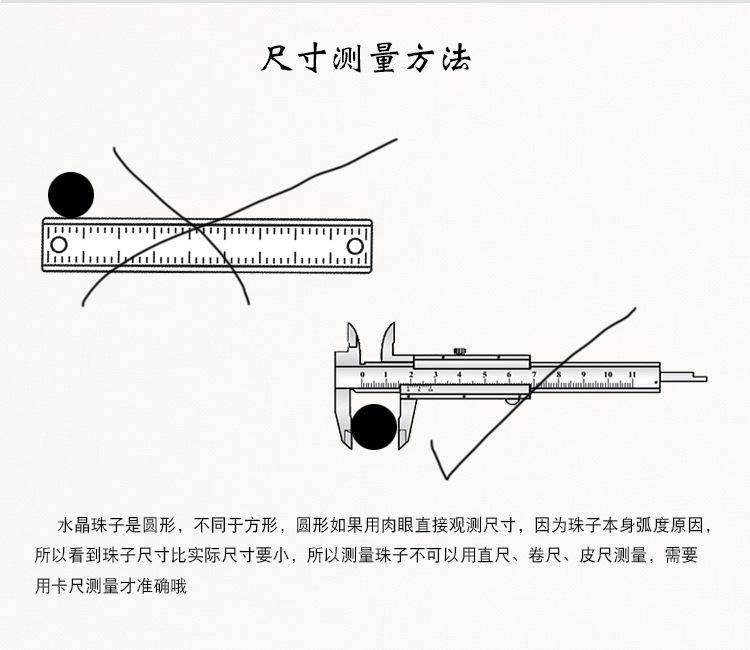 尺寸测量方法

0 1 2 3 4 5 6 7 8 9 10 11

水晶珠子是圆形，不同于方形，圆形如果用肉眼直接观测尺寸，因为珠子本身弧度原因，所以看到珠子尺寸比实际尺寸要小，所以测量珠子不可以用直尺、卷尺、皮尺测量，需要用卡尺测量才准确哦