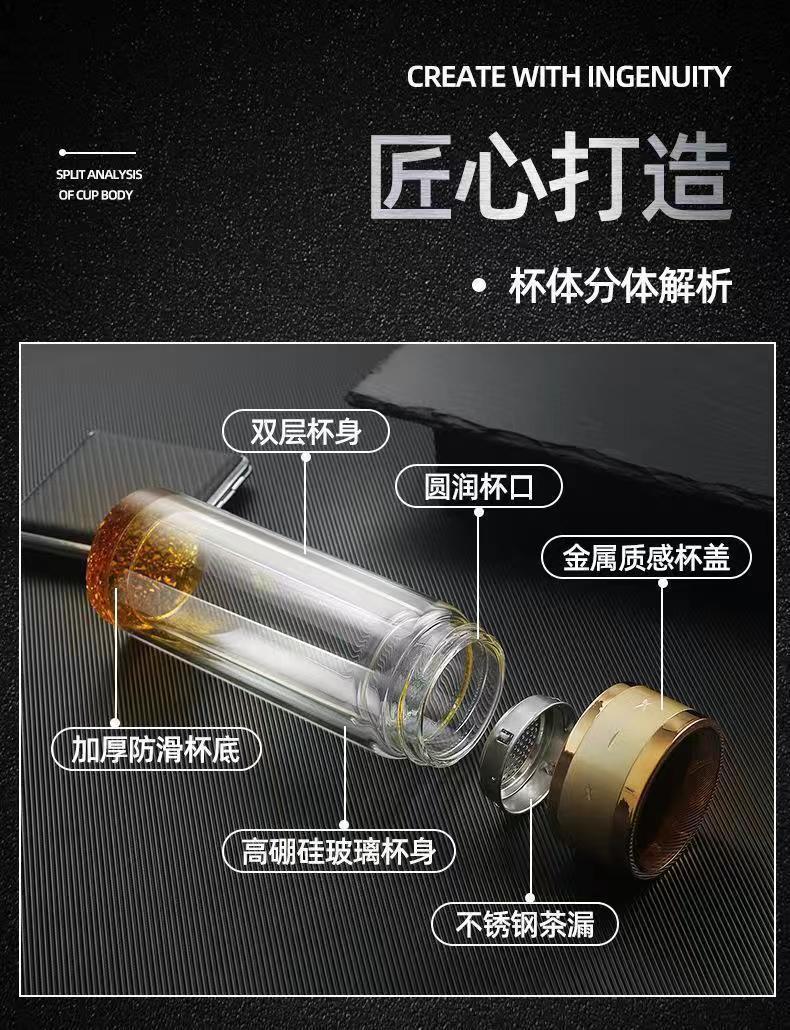 CREATE WITH INGENUITY

SPLIT ANALYSIS OF CUP BODY

匠心打造

• 杯体分体解析

双层杯身

圆润杯口

金属质感杯盖

加厚防滑杯底

高硼硅玻璃杯身

不锈钢茶漏