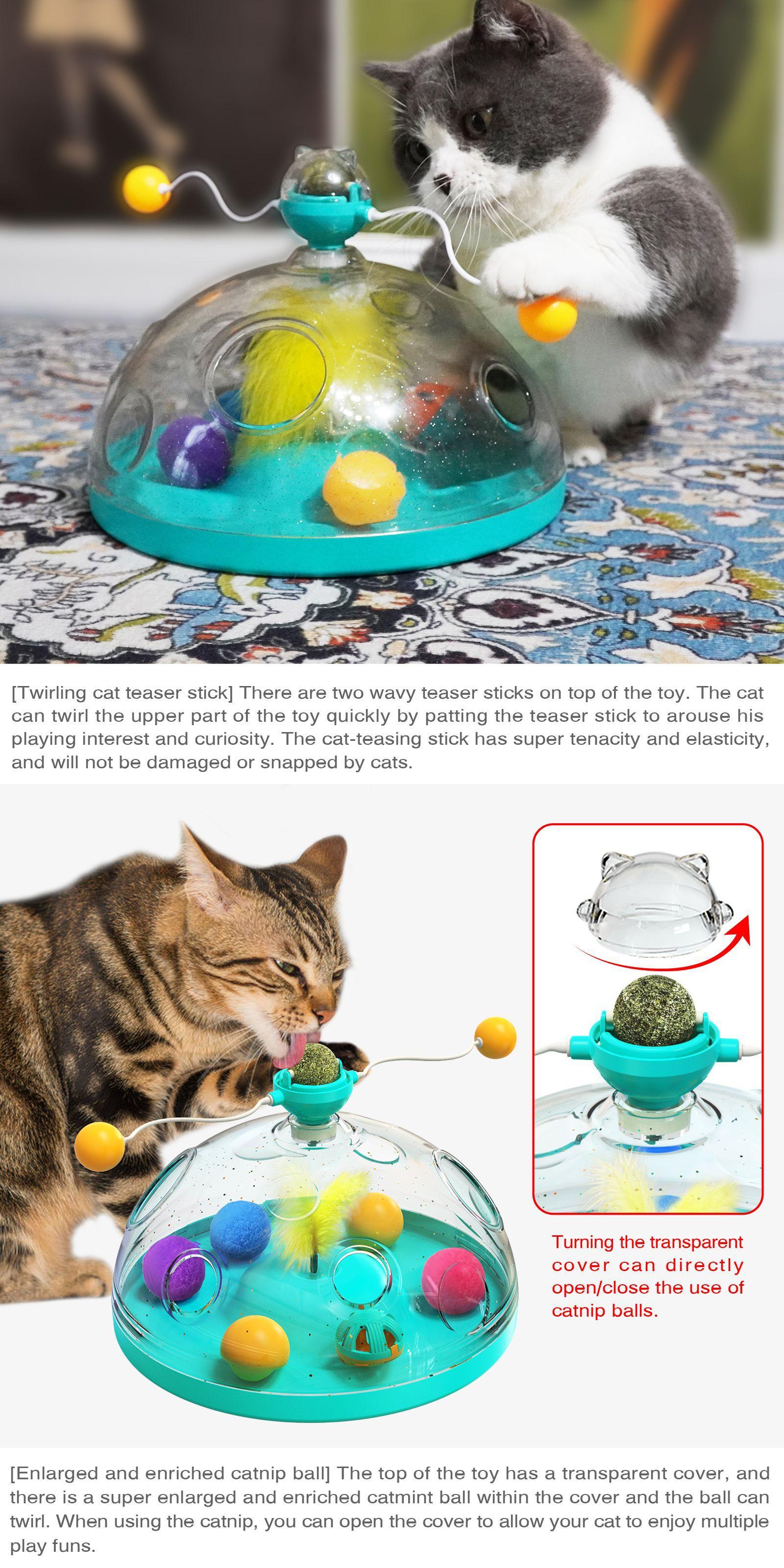 [Twirling cat teaser stick] There are two wavy teaser sticks on top of the toy. The cat can twirl the upper part of the toy quickly by patting the teaser stick to arouse his playing interest and curiosity. The cat-teasing stick has super tenacity and elasticity, and will not be damaged or snapped by cats.

Turning the transparent cover can directly open/close the use of catnip balls.

[Enlarged and enriched catnip ball] The top of the toy has a transparent cover, and there is a super enlarged and enriched catmint ball within the cover and the ball can twirl. When using the catnip, you can open the cover to allow your cat to enjoy multiple play funs.