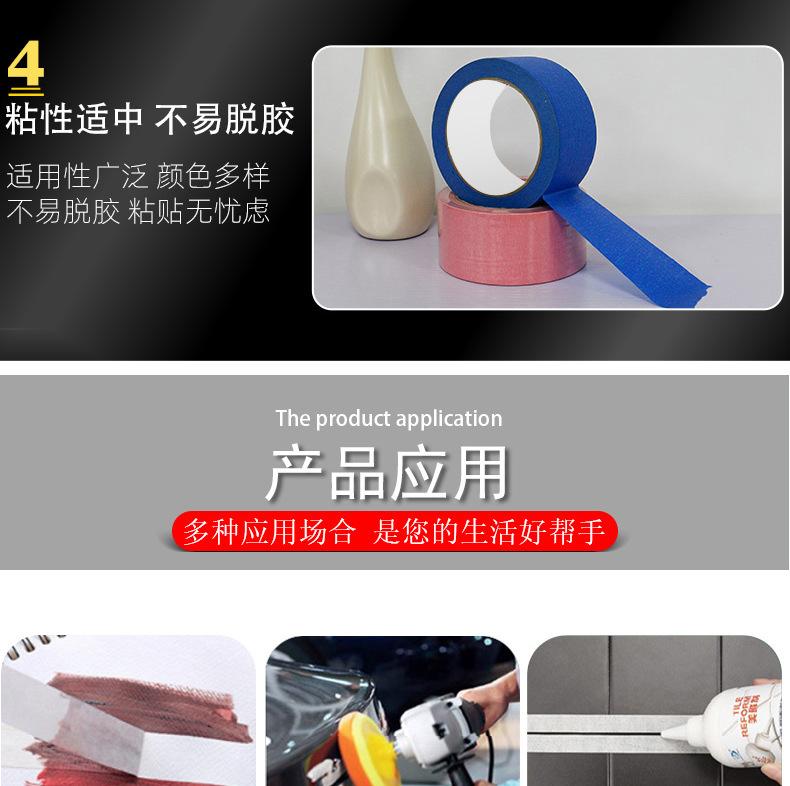 4
粘性适中 不易脱胶

适用性广泛 颜色多样
不易脱胶 粘贴无忧虑

The product application
产品应用
多种应用场合 是您的生活好帮手

TILE REFORM 美缝剂