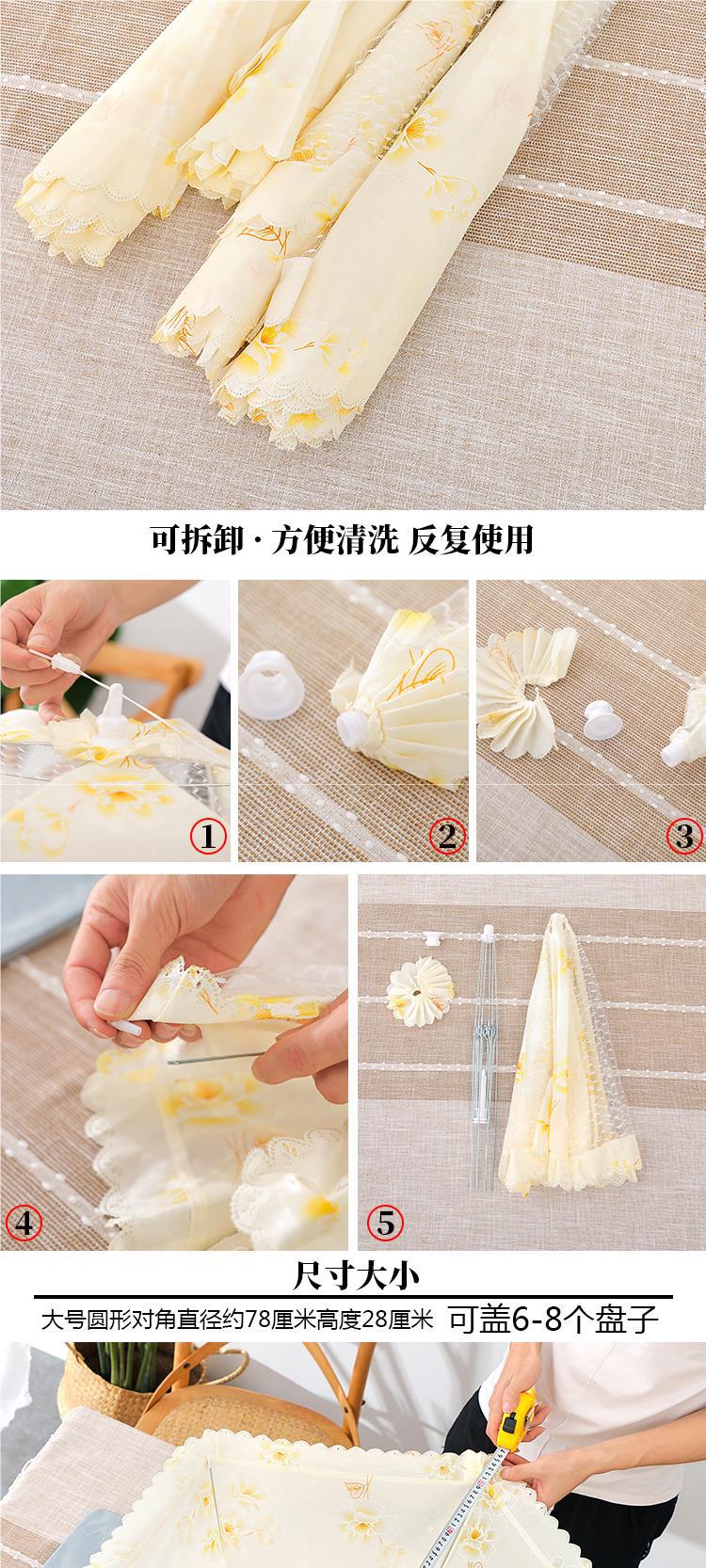 可拆卸 · 方便清洗 反复使用

①

②

③

④

⑤

尺寸大小

大号圆形对角直径约78厘米高度28厘米 可盖6-8个盘子