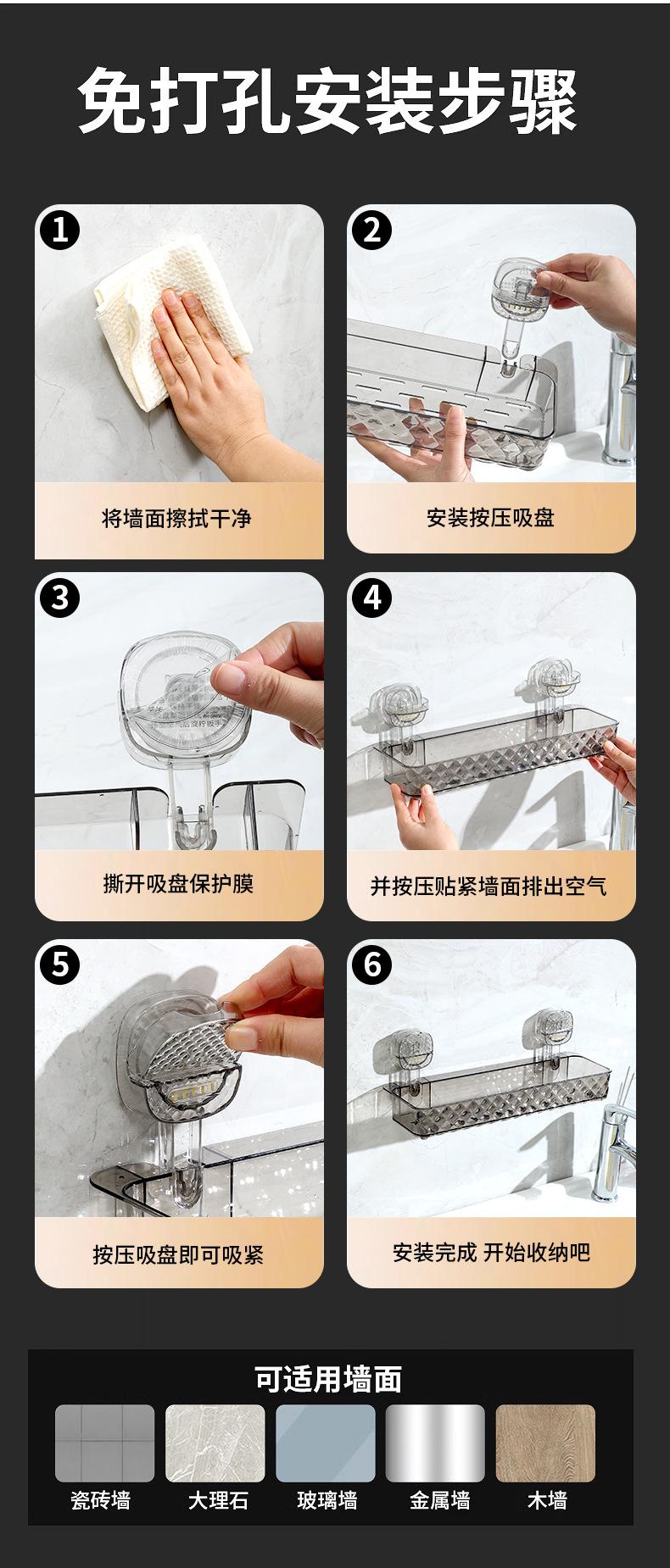 免打孔安装步骤

1
将墙面擦拭干净

2
安装按压吸盘

3
撕开吸盘保护膜

4
并按压贴紧墙面排出空气

5
按压吸盘即可吸紧

6
安装完成 开始收纳吧

可适用墙面

瓷砖墙
大理石
玻璃墙
金属墙
木墙