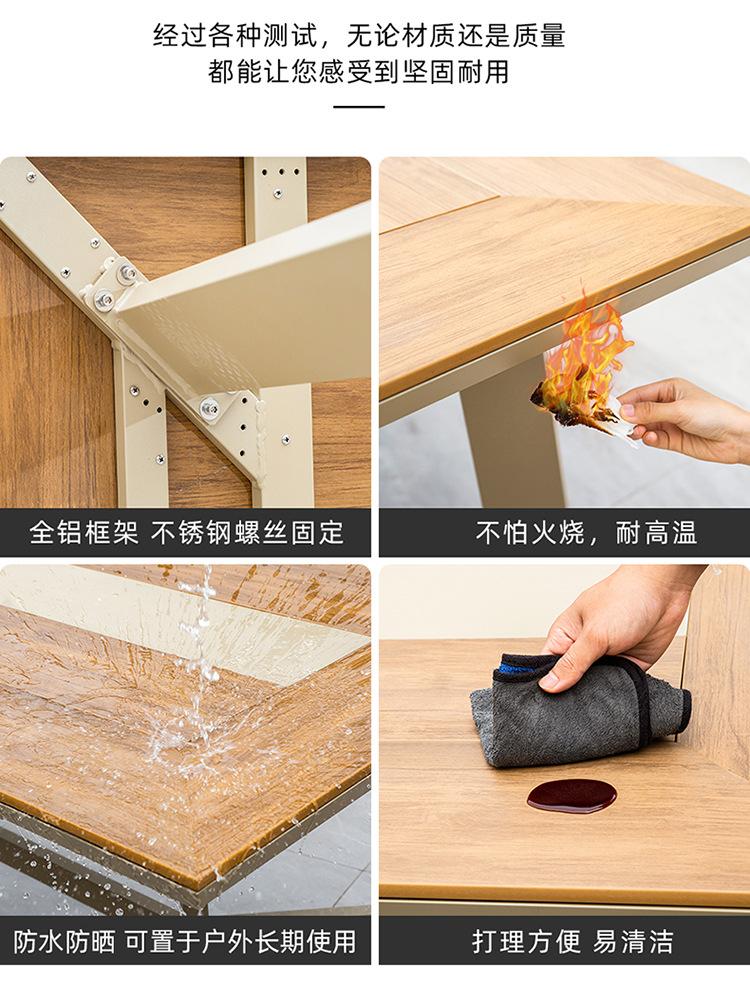 经过各种测试，无论材质还是质量
都能让您感受到坚固耐用

全铝框架 不锈钢螺丝固定

不怕火烧，耐高温

防水防晒 可置于户外长期使用

打理方便 易清洁