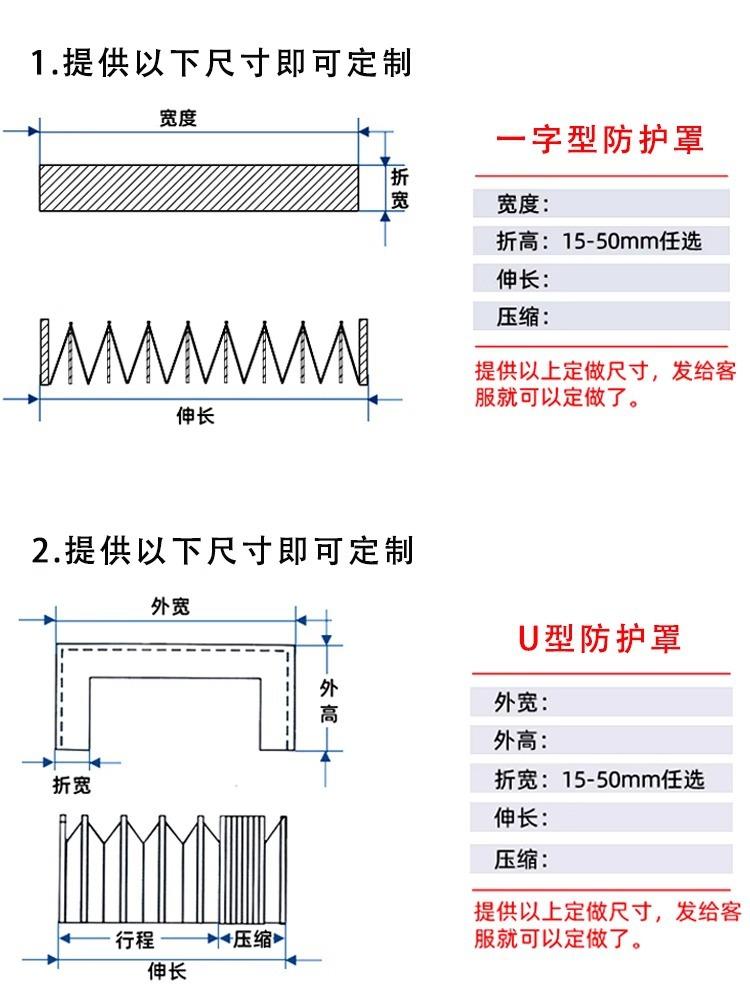 1.提供以下尺寸即可定制

宽度

折宽

伸长

一字型防护罩

宽度：

折高：15-50mm任选

伸长：

压缩：

提供以上定做尺寸，发给客服就可以定做了。

2.提供以下尺寸即可定制

外宽

外高

折宽

行程

压缩

伸长

U型防护罩

外宽：

外高：

折宽：15-50mm任选

伸长：

压缩：

提供以上定做尺寸，发给客服就可以定做了。