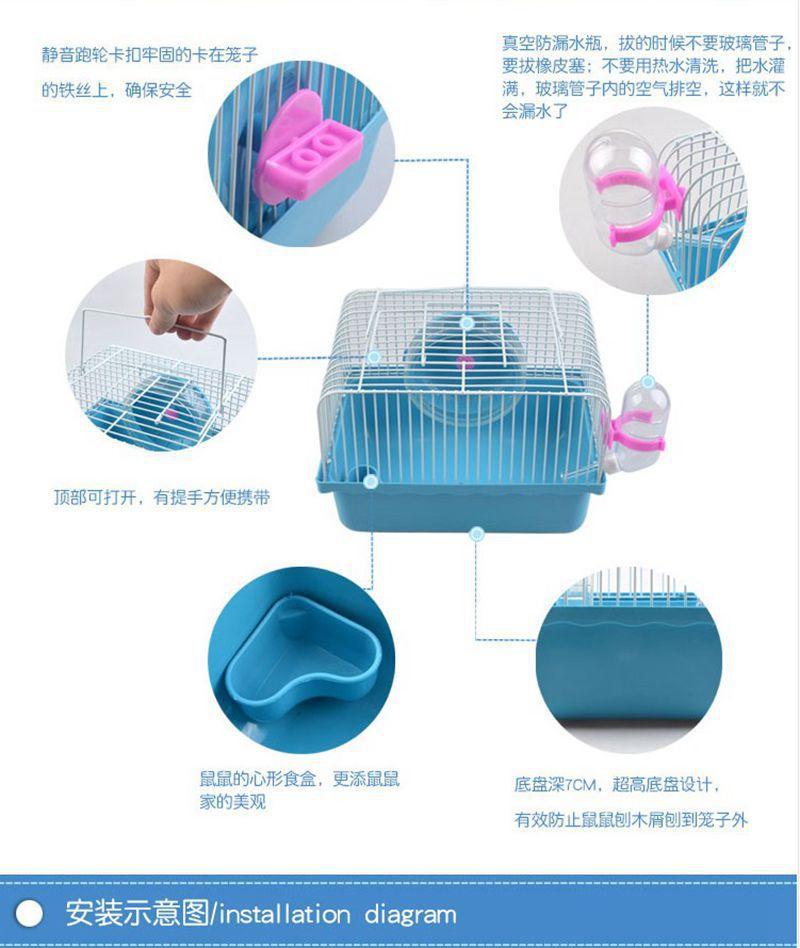 静音跑轮卡扣牢固的卡在笼子的铁丝上，确保安全

真空防漏水瓶，拔的时候不要玻璃管子，要拔橡皮塞；不要用热水清洗，把水灌满，玻璃管子内的空气排空，这样就不会漏水了

顶部可打开，有提手方便携带

鼠鼠的心形食盒，更添鼠鼠家的美观

底盘深7CM，超高底盘设计，有效防止鼠鼠刨木屑刨到笼子外

安装示意图/installation diagram