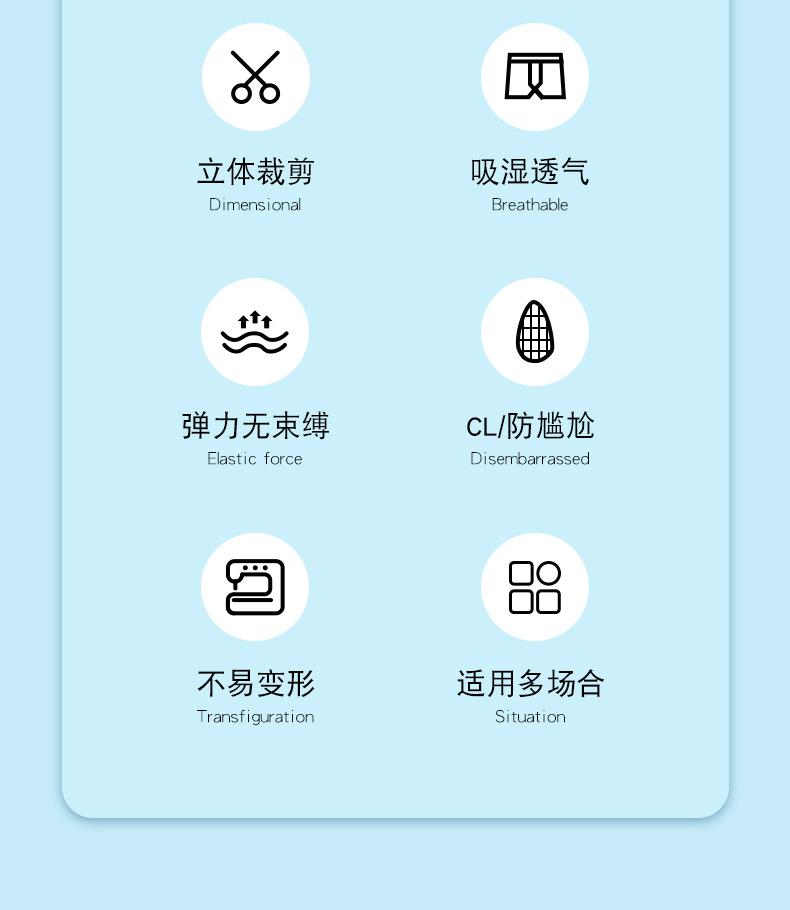 立体裁剪
Dimensional

吸湿透气
Breathable

弹力无束缚
Elastic force

CL/防尴尬
Disembarrassed

不易变形
Transfiguration

适用多场合
Situation