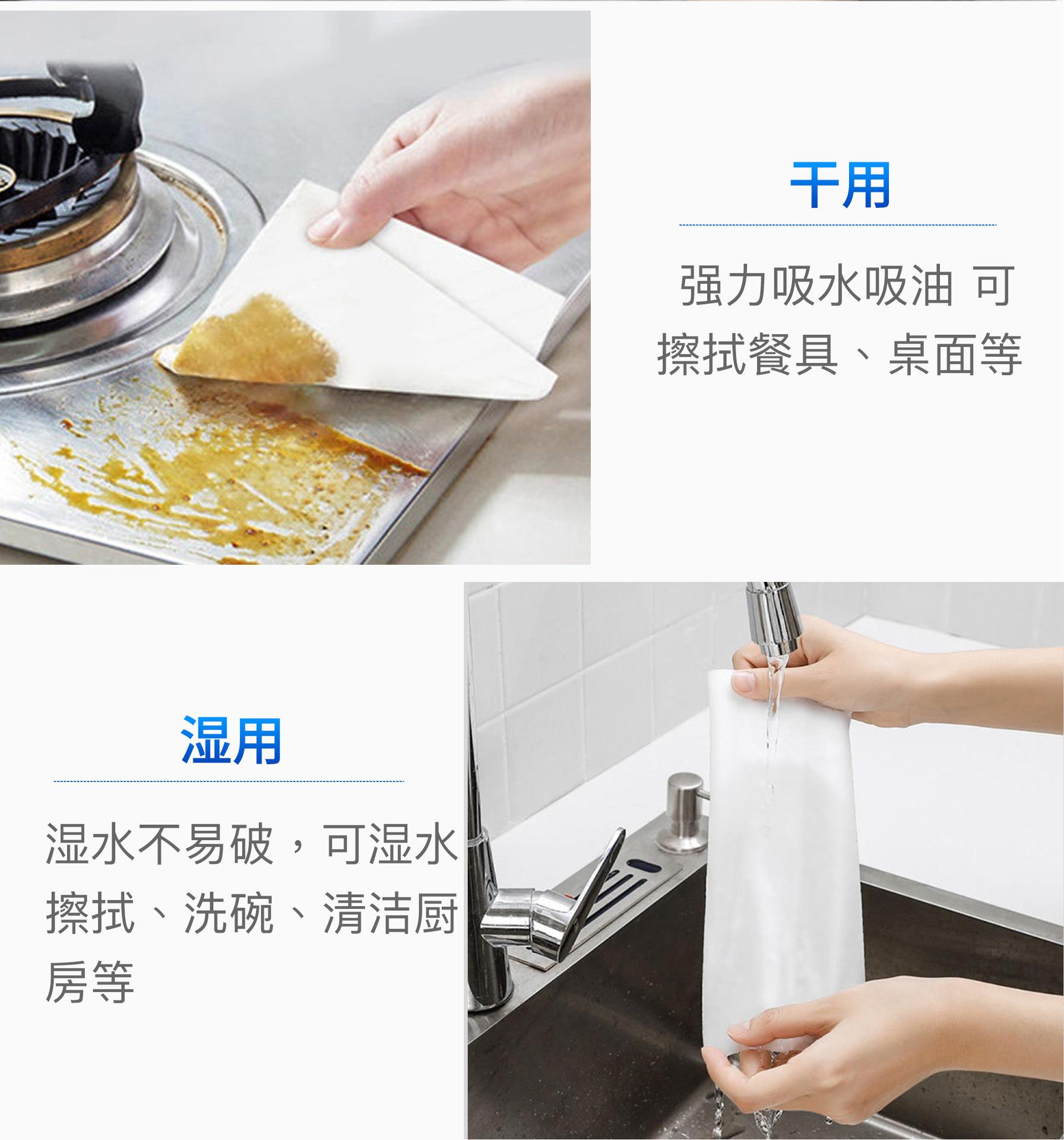 干用

强力吸水吸油 可擦拭餐具、桌面等

湿用

湿水不易破，可湿水擦拭、洗碗、清洁厨房等