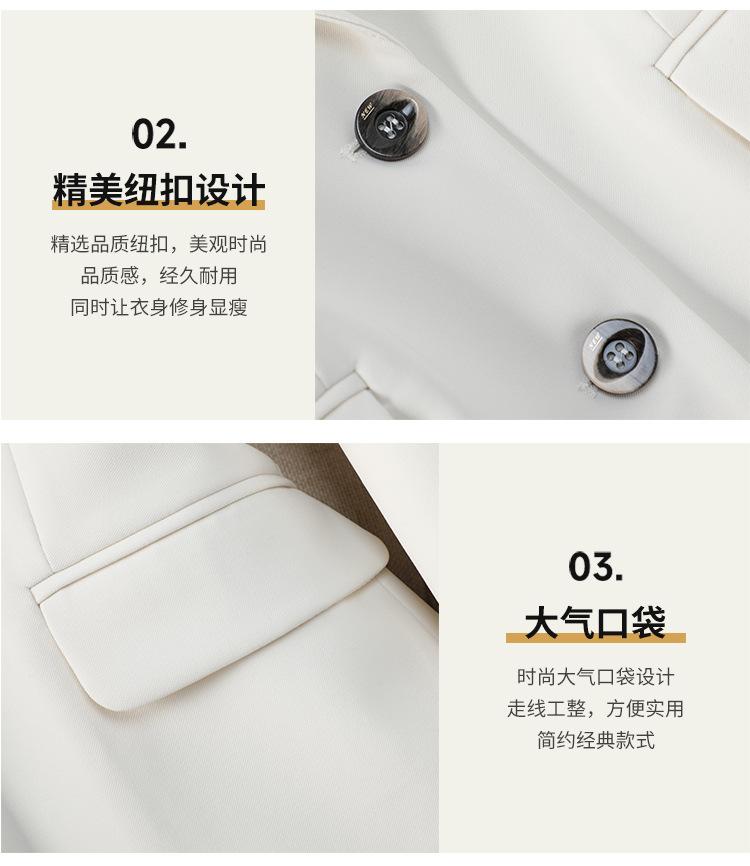 02.
精美纽扣设计

精选品质纽扣，美观时尚
品质感，经久耐用
同时让衣身修身显瘦

03.
大气口袋

时尚大气口袋设计
走线工整，方便实用
简约经典款式