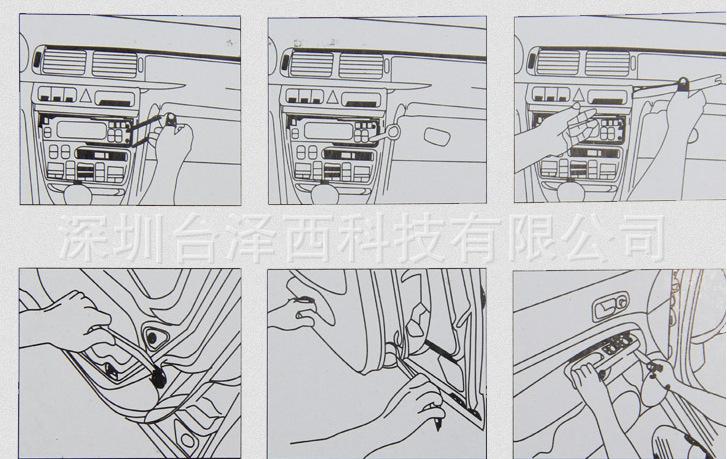 深圳台泽西科技有限公司