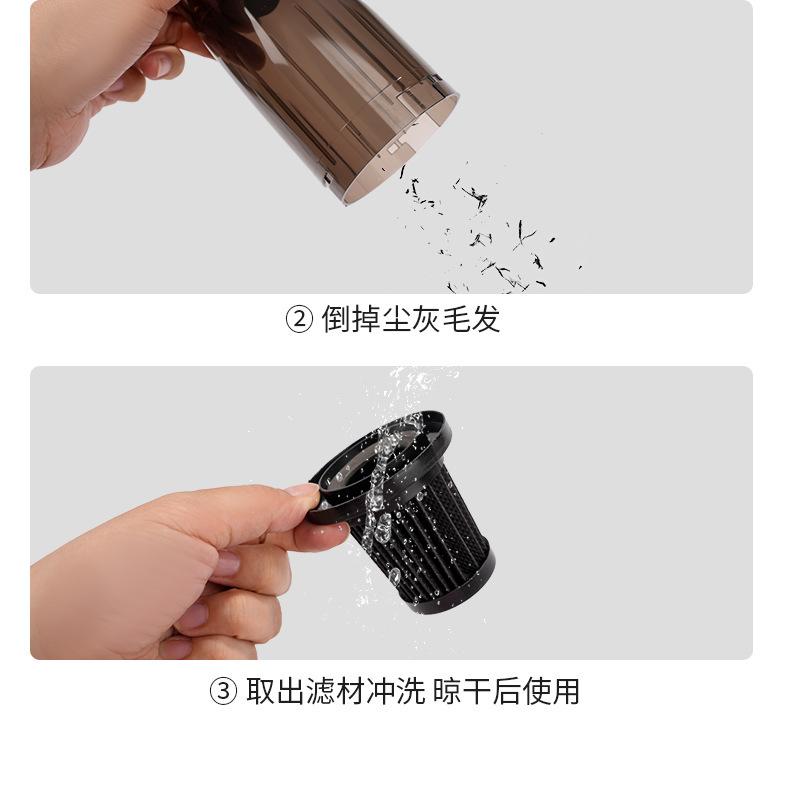 ② 倒掉尘灰毛发

③ 取出滤材冲洗 晾干后使用