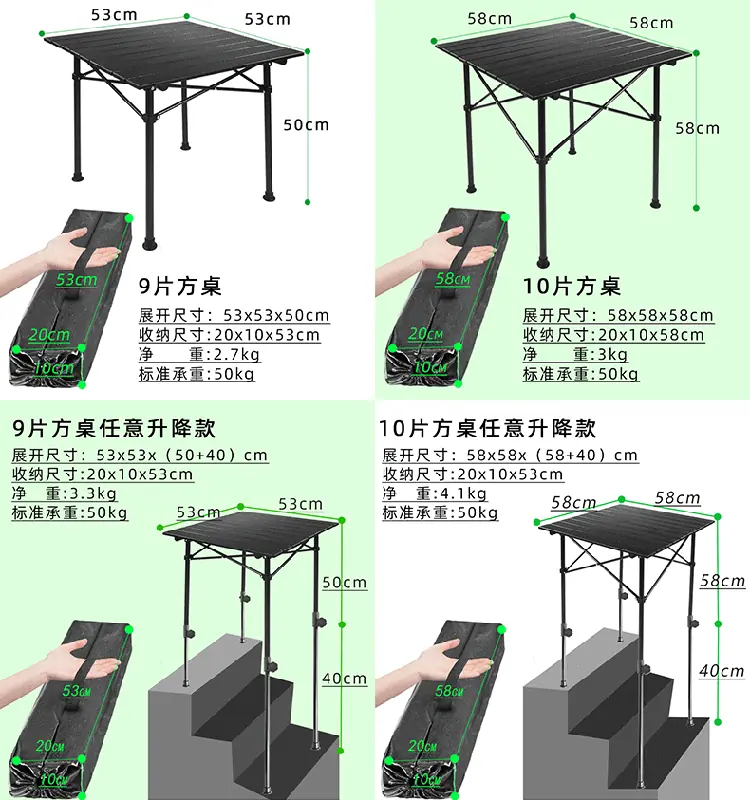 53cm
53cm
50cm
53cm
20cm
10cm
9片方桌
展开尺寸：53x53x50cm
收纳尺寸：20x10x53cm
净　　重：2.7kg
标准承重：50kg

58cm
58cm
58cm
58cm
20cm
10cm
10片方桌
展开尺寸：58x58x58cm
收纳尺寸：20x10x58cm
净　　重：3kg
标准承重：50kg

9片方桌任意升降款
展开尺寸：53x53x（50+40）cm
收纳尺寸：20x10x53cm
净　重：3.3kg
标准承重：50kg
53cm
53cm
50cm
40cm
53cm
20cm
10cm

10片方桌任意升降款
展开尺寸：58x58x（58+40）cm
收纳尺寸：20x10x53cm
净　重：4.1kg
标准承重：50kg
58cm
58cm
58cm
40cm
58cm
20cm
10cm