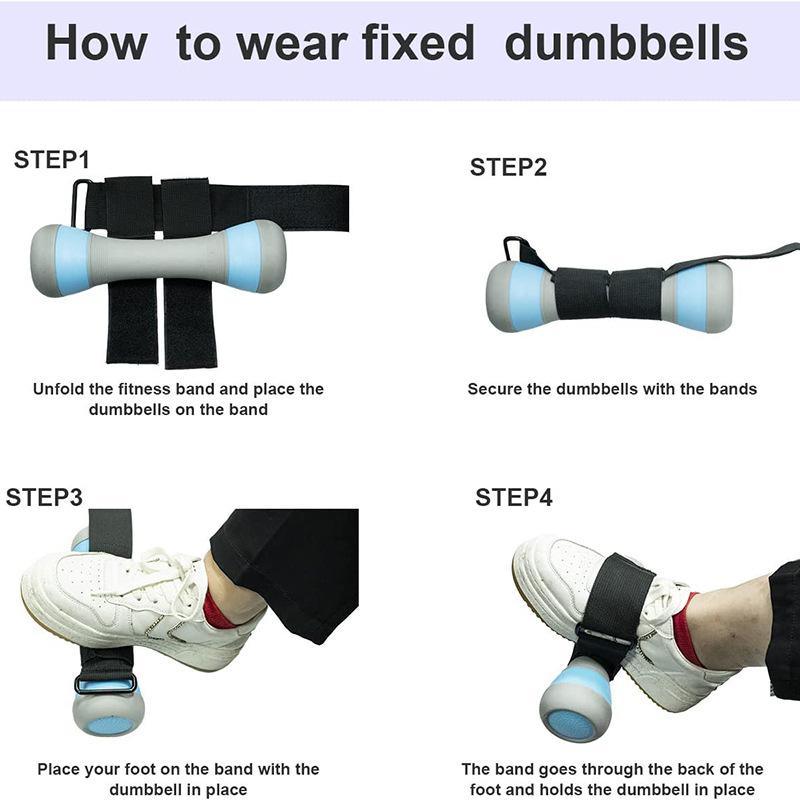 How to wear fixed dumbbells

STEP1

Unfold the fitness band and place the dumbbells on the band

STEP2

Secure the dumbbells with the bands

STEP3

Place your foot on the band with the dumbbell in place

STEP4

The band goes through the back of the foot and holds the dumbbell in place