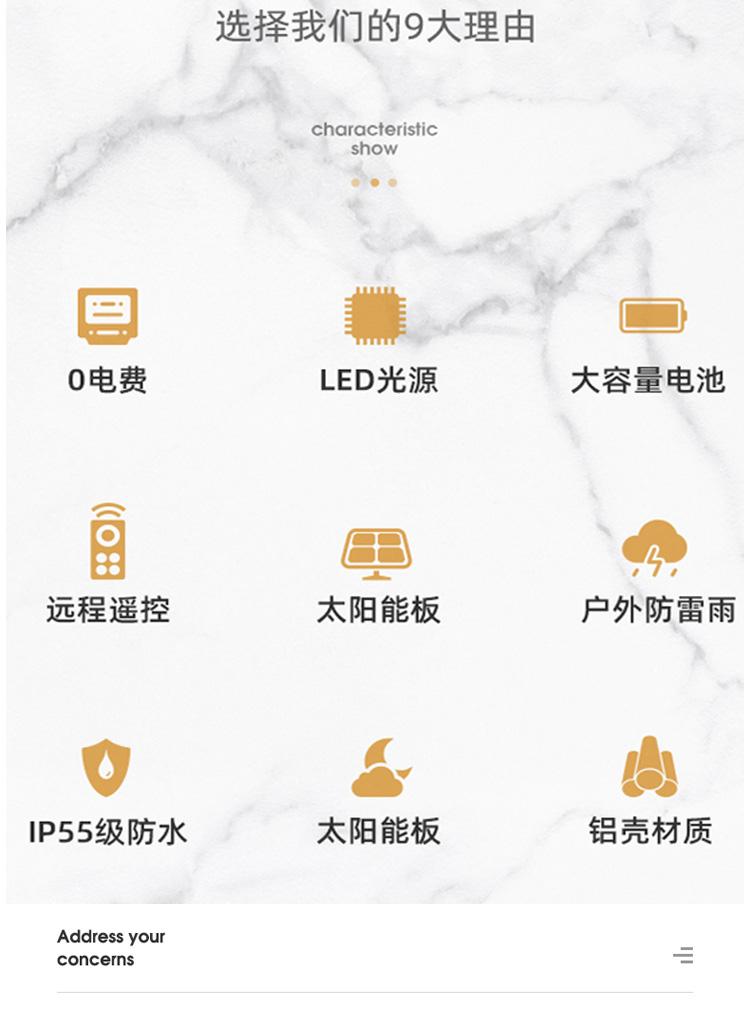 选择我们的9大理由

characteristic
show

0电费

LED光源

大容量电池

远程遥控

太阳能板

户外防雷雨

IP55级防水

太阳能板

铝壳材质

Address your
concerns