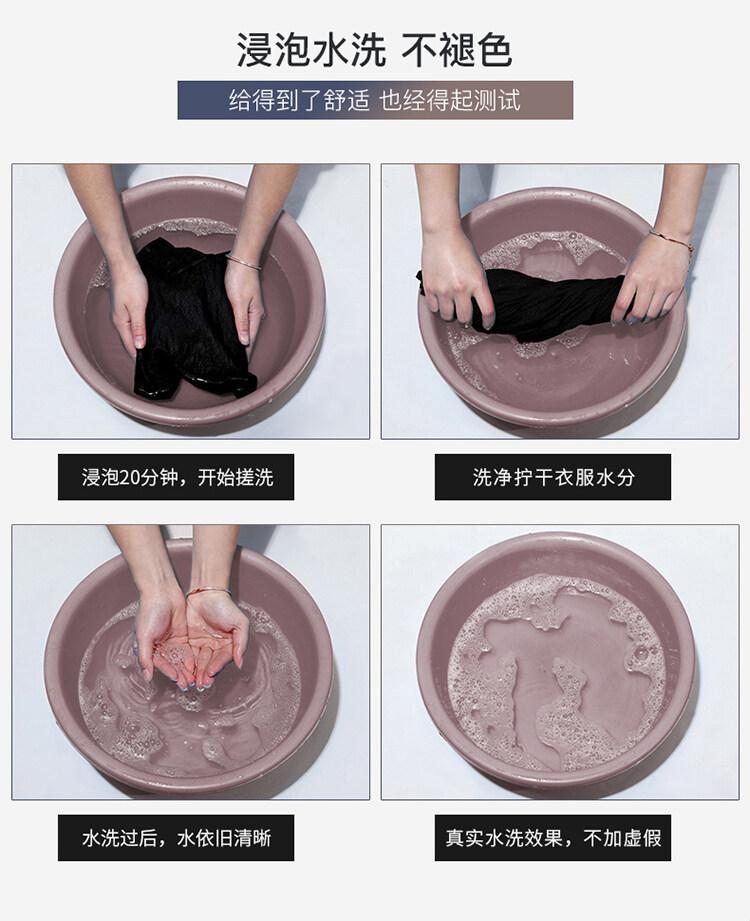 浸泡水洗 不褪色

给得到了舒适 也经得起测试

浸泡20分钟，开始搓洗

洗净拧干衣服水分

水洗过后，水依旧清晰

真实水洗效果，不加虚假