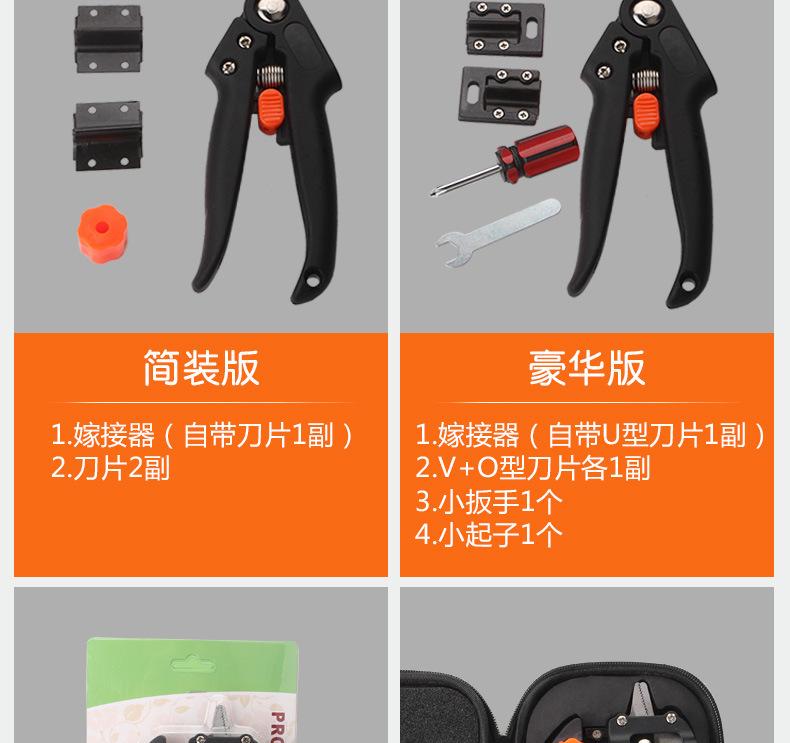 简装版

1.嫁接器（自带刀片1副）
2.刀片2副

豪华版

1.嫁接器（自带U型刀片1副）
2.V+O型刀片各1副
3.小扳手1个
4.小起子1个

PRO