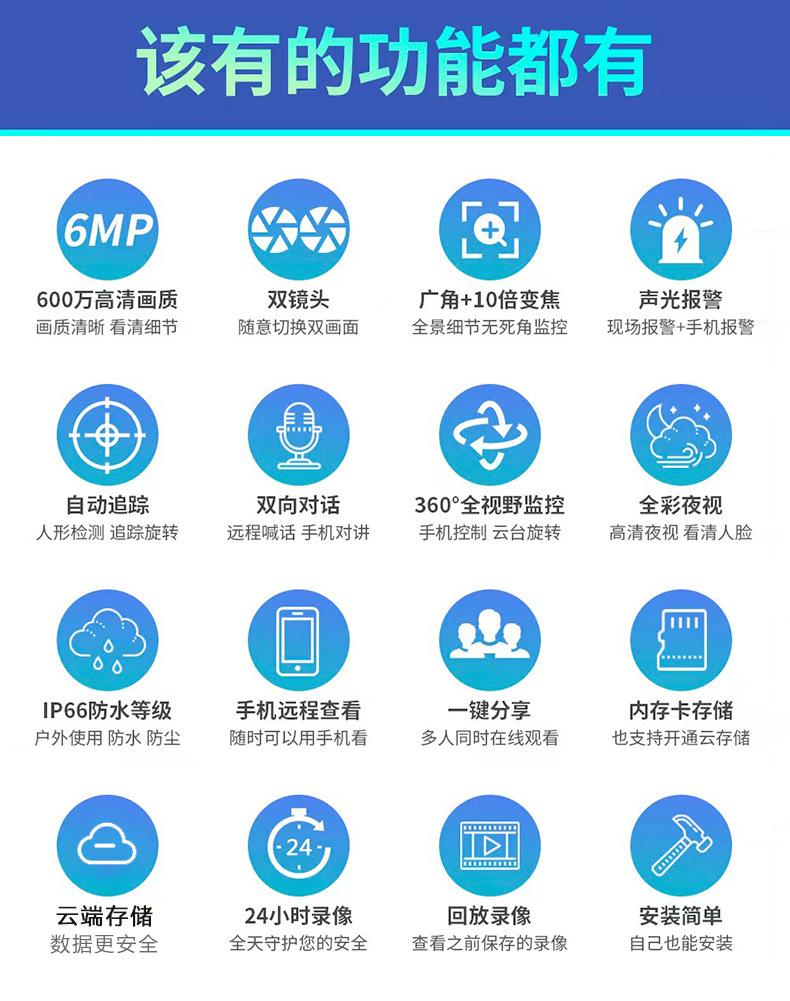 该有的功能都有

6MP
600万高清画质
画质清晰 看清细节

双镜头
随意切换双画面

广角+10倍变焦
全景细节无死角监控

声光报警
现场报警+手机报警

自动追踪
人形检测 追踪旋转

双向对话
远程喊话 手机对讲

360°全视野监控
手机控制 云台旋转

全彩夜视
高清夜视 看清人脸

IP66防水等级
户外使用 防水 防尘

手机远程查看
随时可以用手机看

一键分享
多人同时在线观看

内存卡存储
也支持开通云存储

云端存储
数据更安全

24
24小时录像
全天守护您的安全

回放录像
查看之前保存的录像

安装简单
自己也能安装