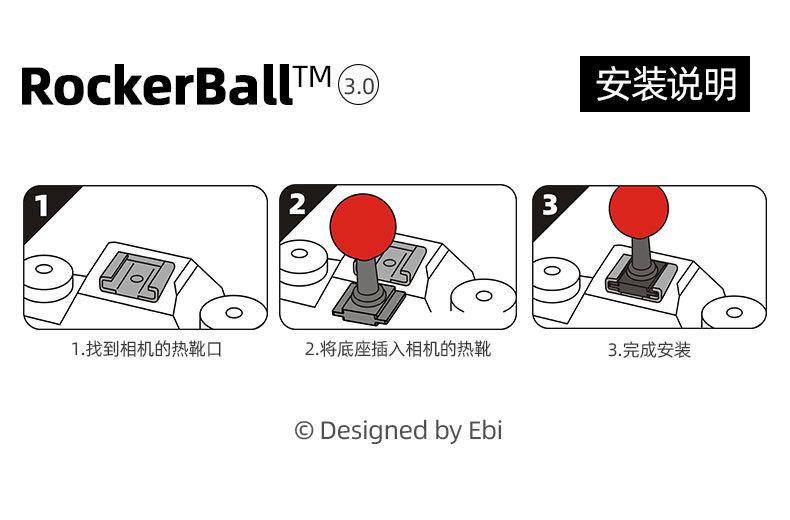 RockerBall™ 3.0

安装说明

1

2

3

1.找到相机的热靴口

2.将底座插入相机的热靴

3.完成安装

© Designed by Ebi