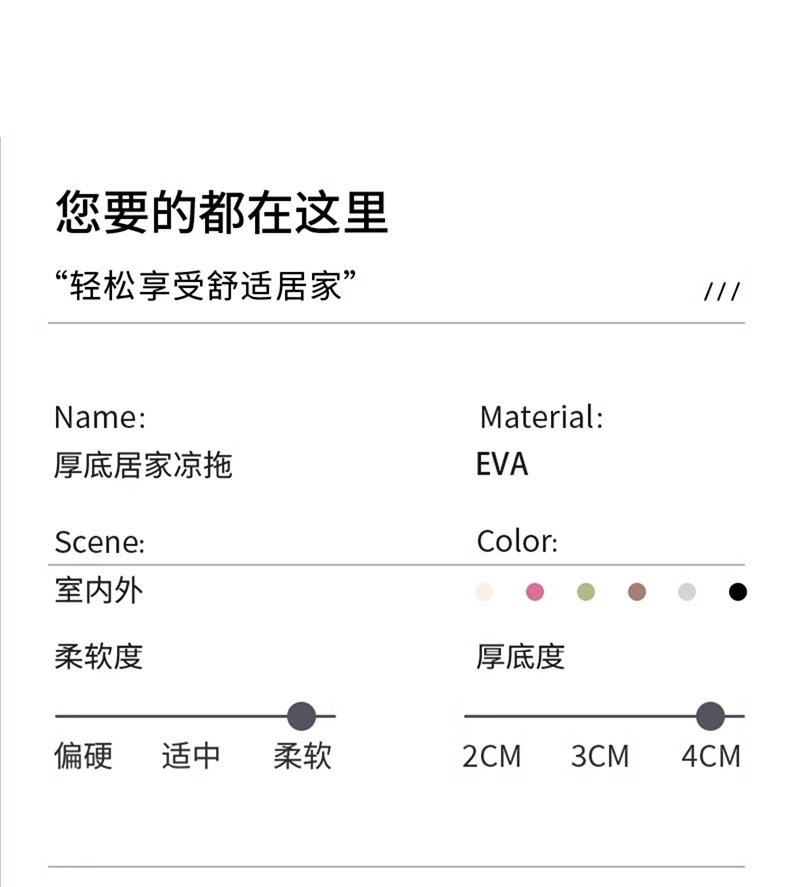 您要的都在这里

“轻松享受舒适居家”

///

Name:
厚底居家凉拖

Scene:
室内外

柔软度

偏硬 适中 柔软

Material:
EVA

Color:

厚底度

2CM 3CM 4CM