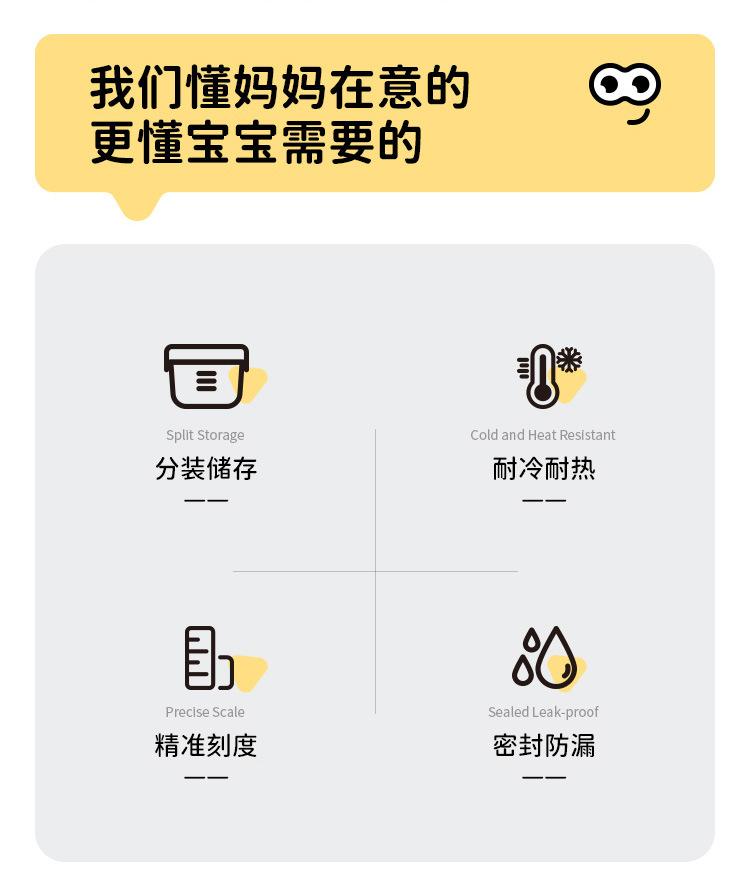 我们懂妈妈在意的
更懂宝宝需要的

Split Storage
分装储存
——

Cold and Heat Resistant
耐冷耐热
——

Precise Scale
精准刻度
——

Sealed Leak-proof
密封防漏
——