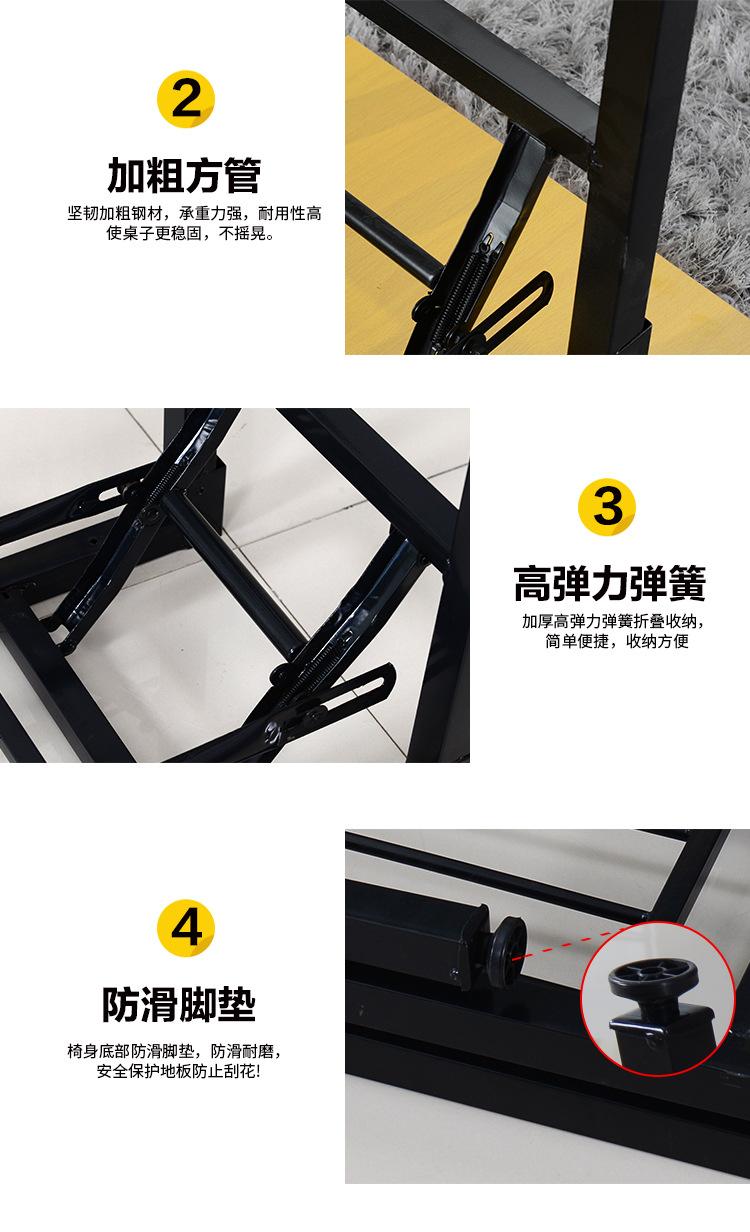 2

加粗方管

坚韧加粗钢材，承重力强，耐用性高
使桌子更稳固，不摇晃。

3

高弹力弹簧

加厚高弹力弹簧折叠收纳，
简单便捷，收纳方便

4

防滑脚垫

椅身底部防滑脚垫，防滑耐磨，
安全保护地板防止刮花!