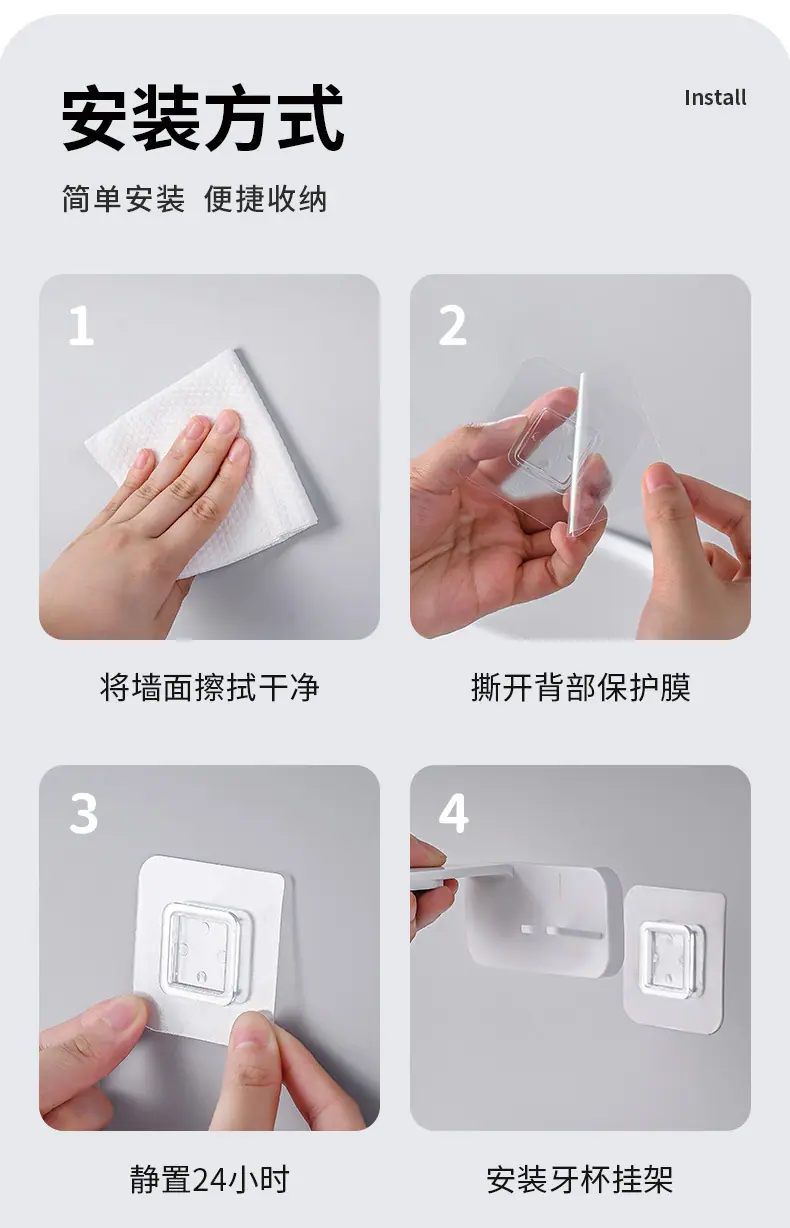 安装方式

Install

简单安装 便捷收纳

1

将墙面擦拭干净

2

撕开背部保护膜

3

静置24小时

4

安装牙杯挂架