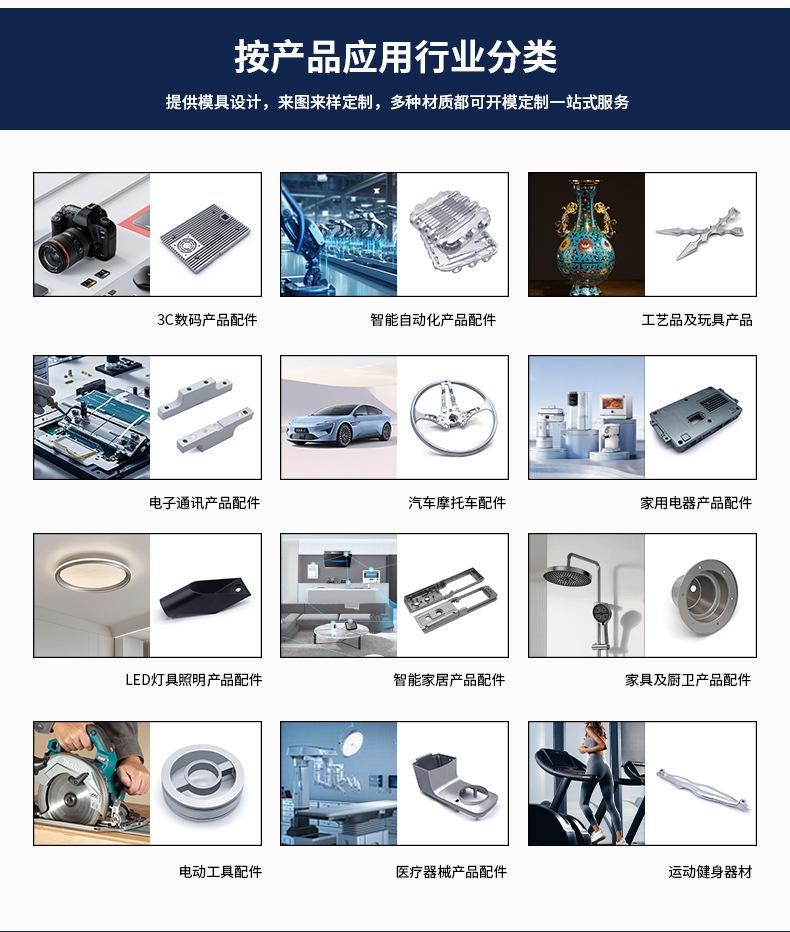 按产品应用行业分类

提供模具设计，来图来样定制，多种材质都可开模定制一站式服务

3C数码产品配件

智能自动化产品配件

工艺品及玩具产品

电子通讯产品配件

汽车摩托车配件

家用电器产品配件

LED灯具照明产品配件

智能家居产品配件

家具及厨卫产品配件

电动工具配件

医疗器械产品配件

运动健身器材