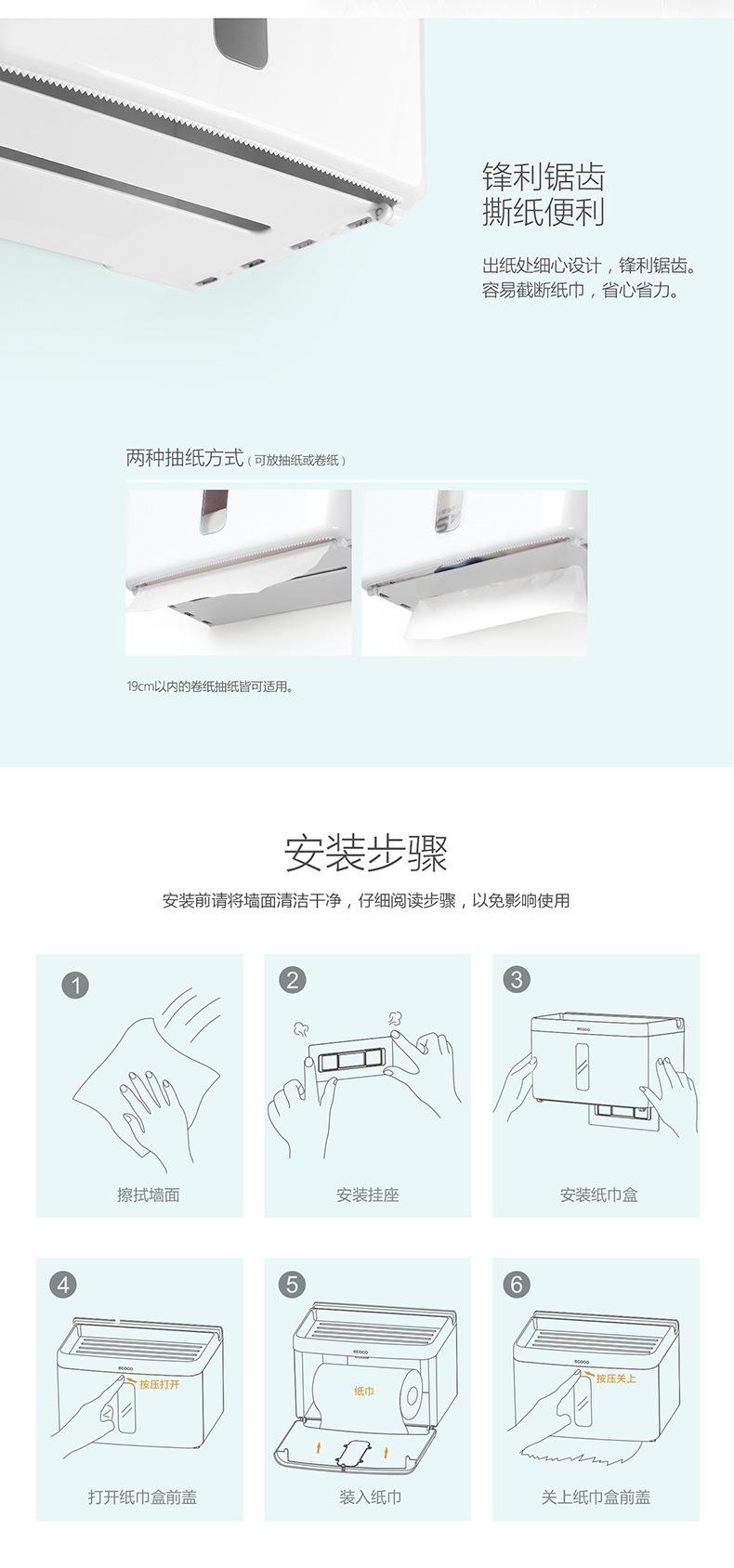 锋利锯齿
撕纸便利

出纸处细心设计，锋利锯齿。
容易截断纸巾，省心省力。

两种抽纸方式（可放抽纸或卷纸）

19cm以内的卷纸抽纸皆可适用。

安装步骤

安装前请将墙面清洁干净，仔细阅读步骤，以免影响使用

1
擦拭墙面

2
安装挂座

3
ecoco
安装纸巾盒

4
ecoco
按压打开
打开纸巾盒前盖

5
ecoco
纸巾
装入纸巾

6
ecoco
按压关上
关上纸巾盒前盖