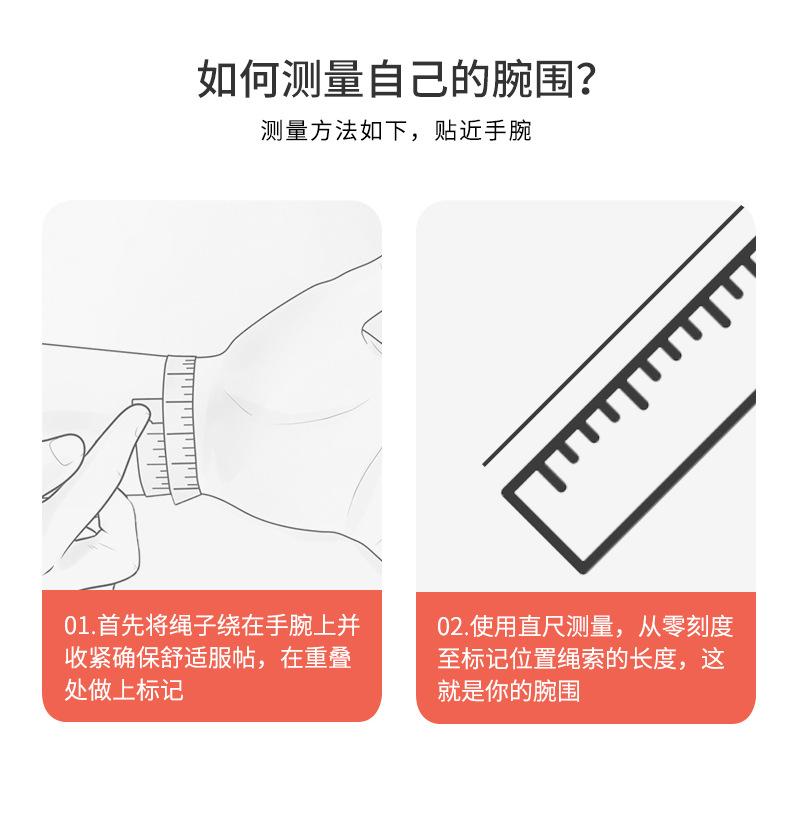 如何测量自己的腕围?

测量方法如下，贴近手腕

01.首先将绳子绕在手腕上并收紧确保舒适服帖，在重叠处做上标记

02.使用直尺测量，从零刻度至标记位置绳索的长度，这就是你的腕围