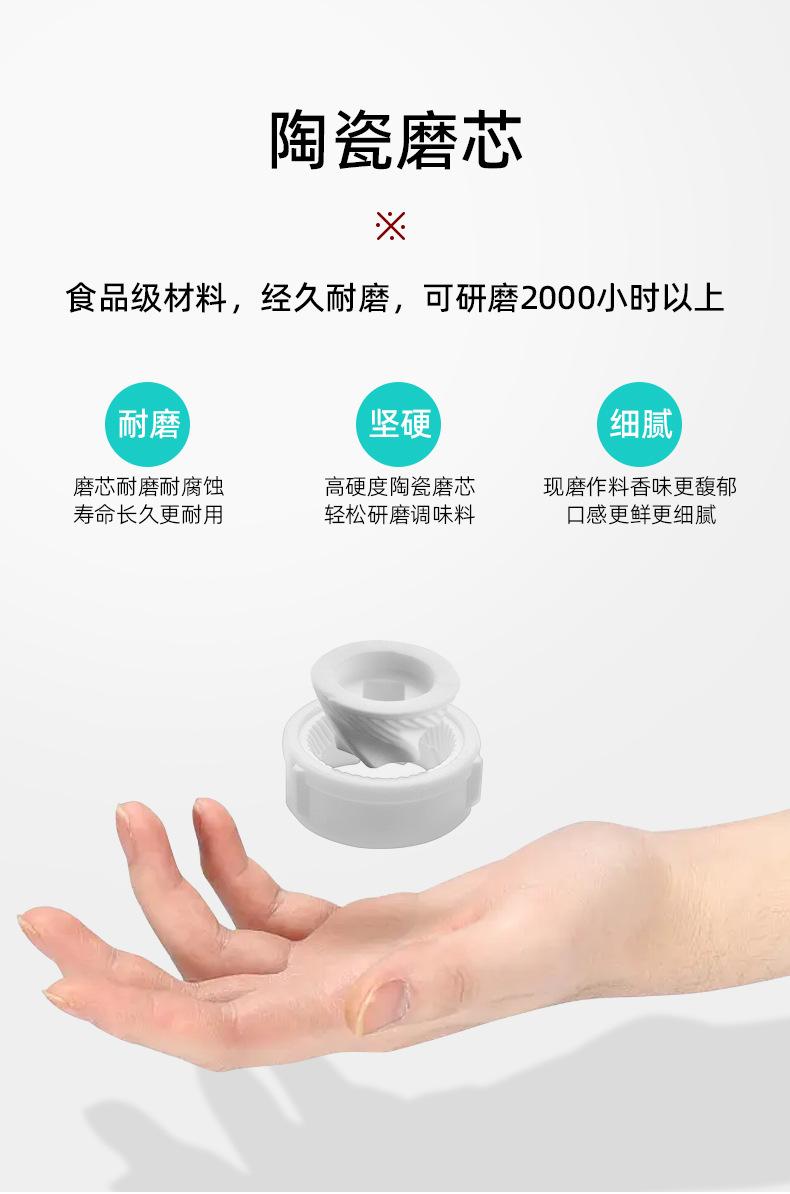 陶瓷磨芯

※

食品级材料，经久耐磨，可研磨2000小时以上

耐磨

磨芯耐磨耐腐蚀
寿命长久更耐用

坚硬

高硬度陶瓷磨芯
轻松研磨调味料

细腻

现磨作料香味更馥郁
口感更鲜更细腻