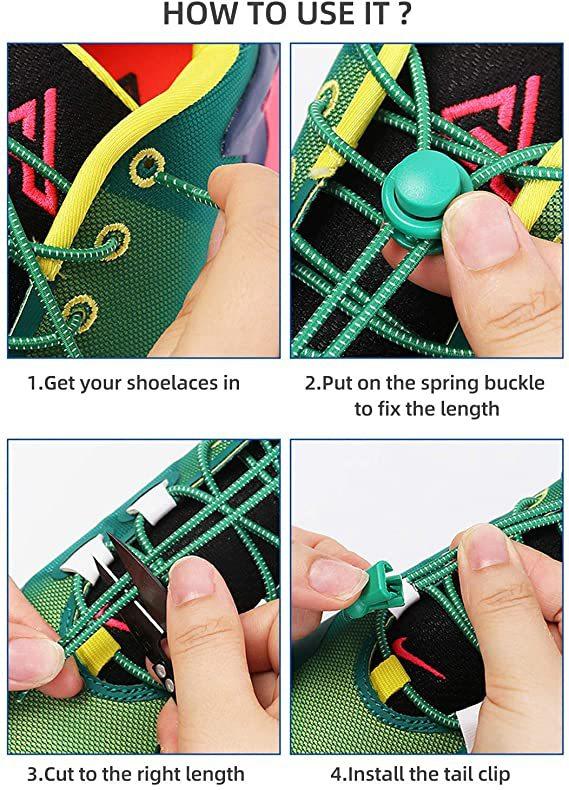 HOW TO USE IT ?

1.Get your shoelaces in

2.Put on the spring buckle to fix the length

3.Cut to the right length

4.Install the tail clip